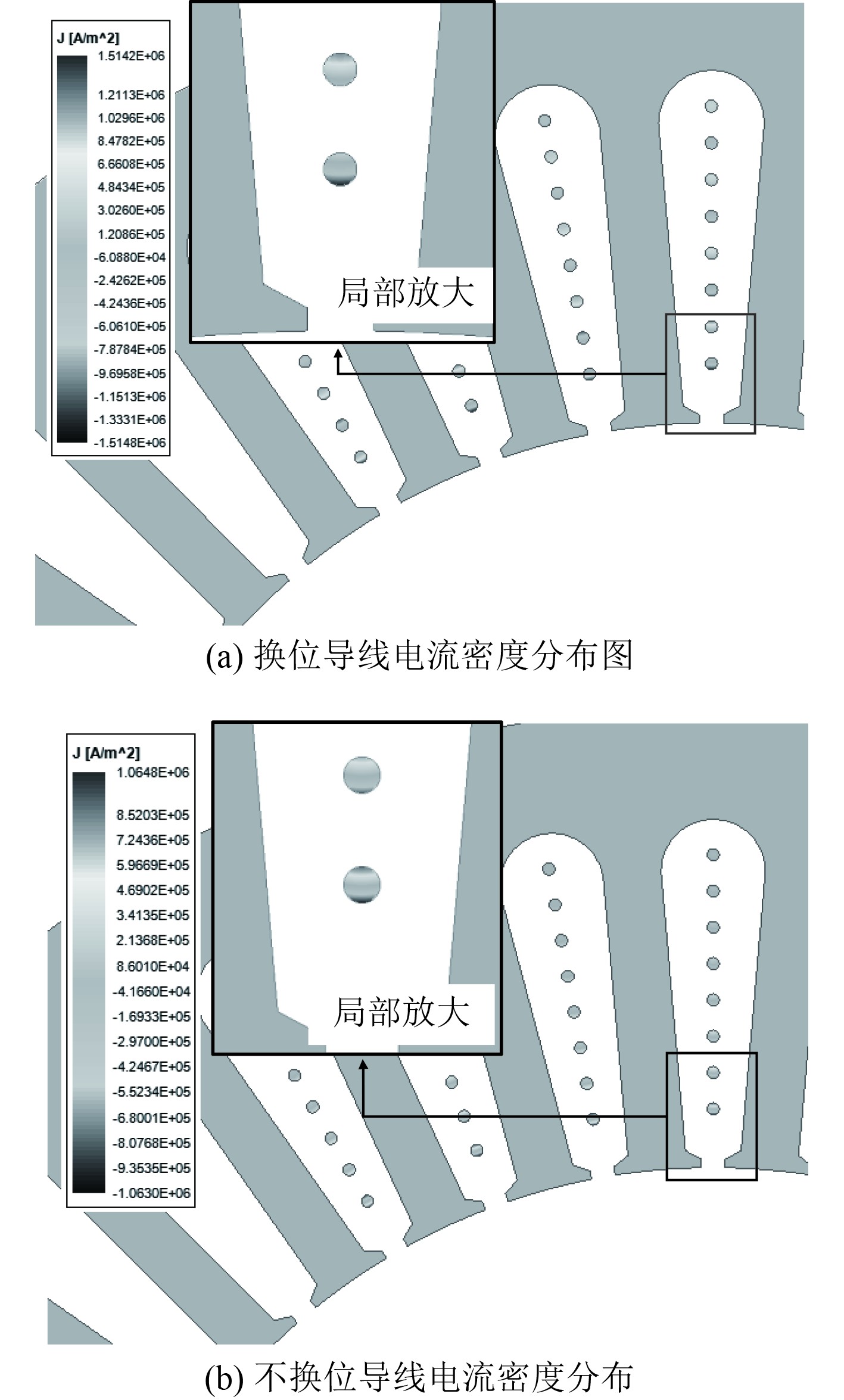 J [A/m^2]
1.5142E+06
1.2113E+06
1.0296E+06
8.4782E+05
6.6608E+05
4.8434E+05
3.0260E+05
1.2086E+05
-6.0880E+04
-2.4262E+05
-4.2436E+05
-6.0610E+05
-7.8784E+05
-9.6958E+05
-1.1513E+06
-1.3331E+06
-1.5148E+06

局部放大

(a) 换位导线电流密度分布图

J [A/m^2]
1.0648E+06
8.5203E+05
7.2436E+05
5.9669E+05
4.6902E+05
3.4135E+05
2.1368E+05
8.6010E+04
-4.1660E+04
-1.6933E+05
-2.9700E+05
-4.2467E+05
-5.5234E+05
-6.8001E+05
-8.0768E+05
-9.3535E+05
-1.0630E+06

局部放大

(b) 不换位导线电流密度分布