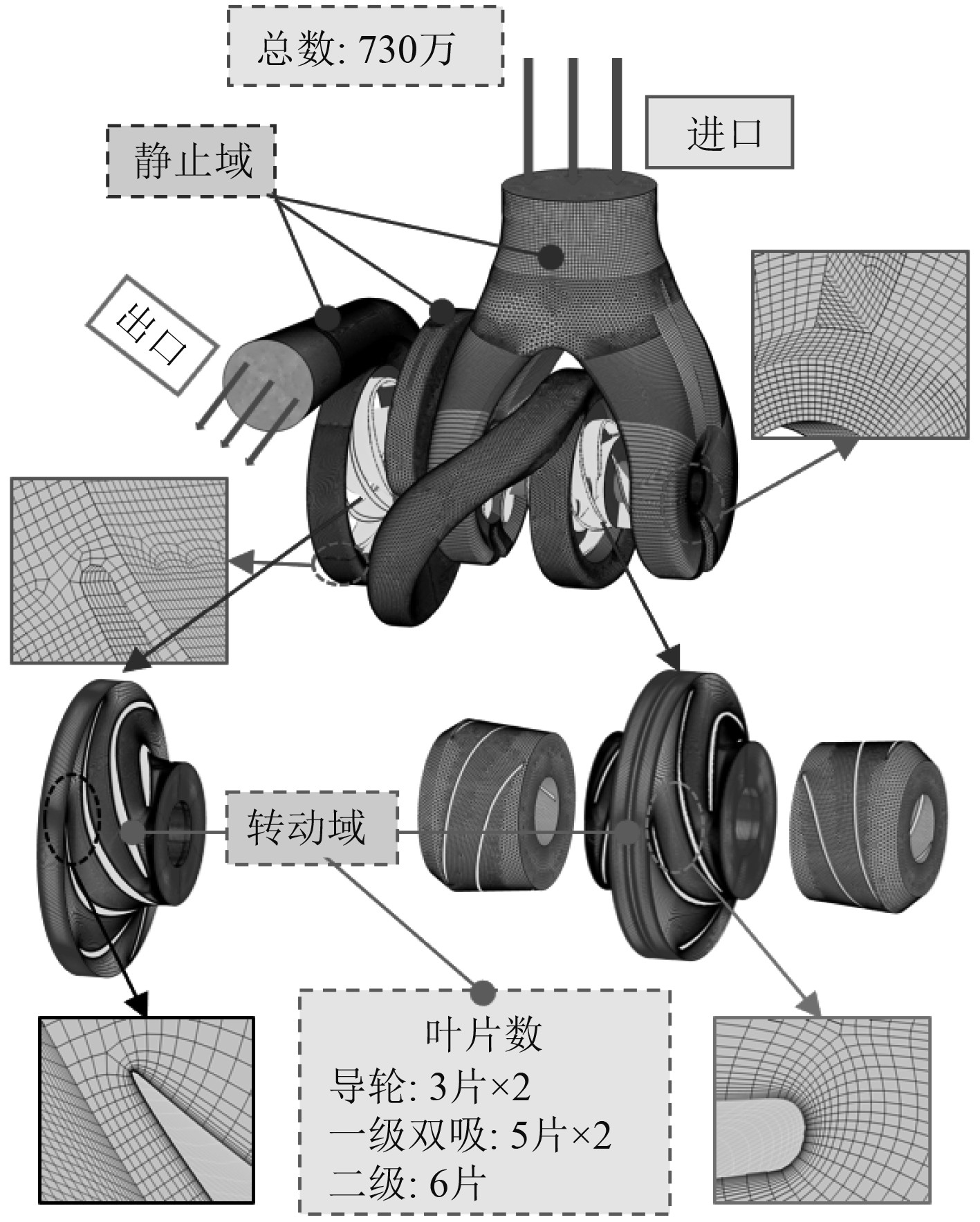 总数: 730万

进口

静止域

出口

转动域

叶片数
导轮: 3片×2
一级双吸: 5片×2
二级: 6片