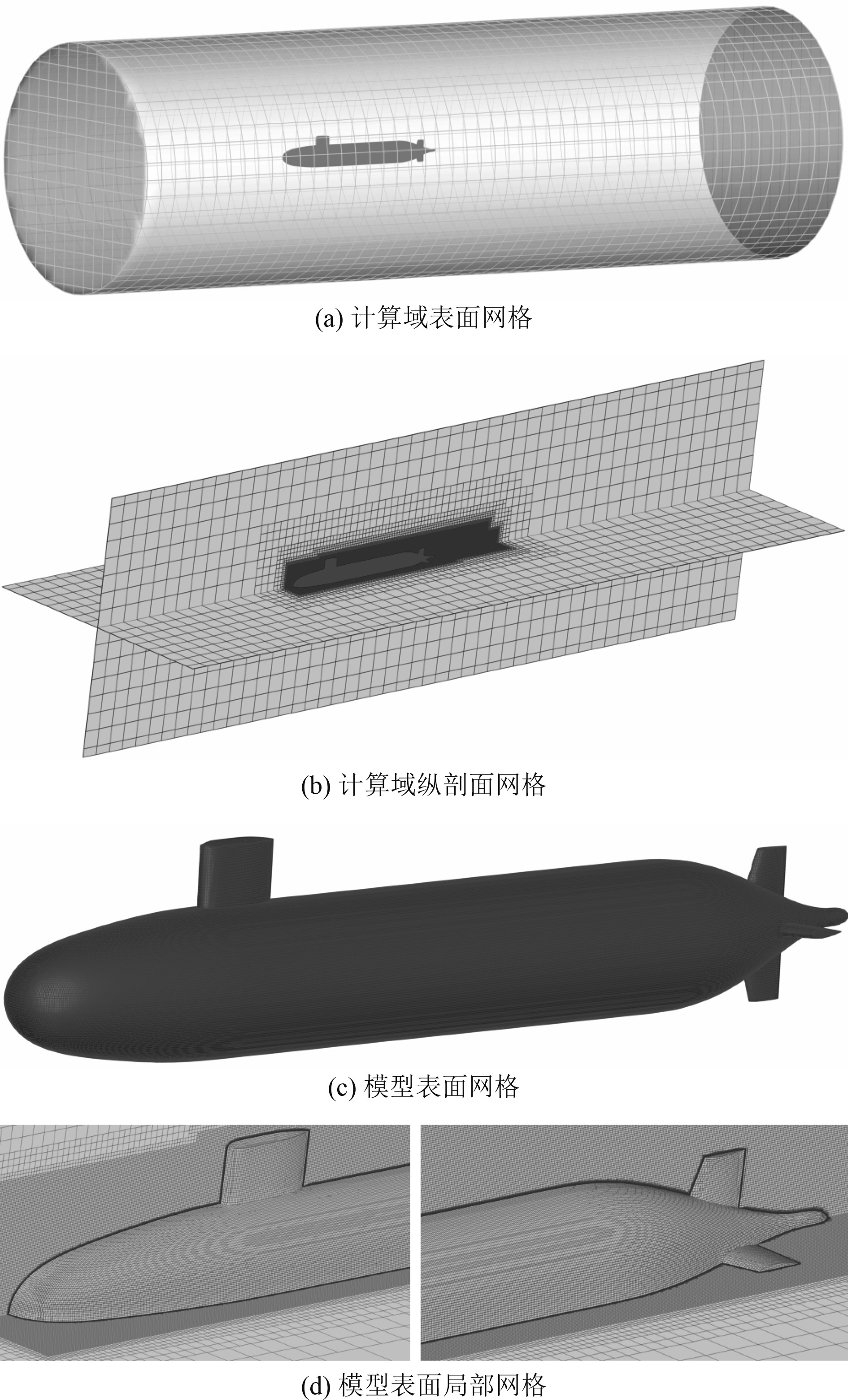 (a) 计算域表面网格

(b) 计算域纵剖面网格

(c) 模型表面网格

(d) 模型表面局部网格