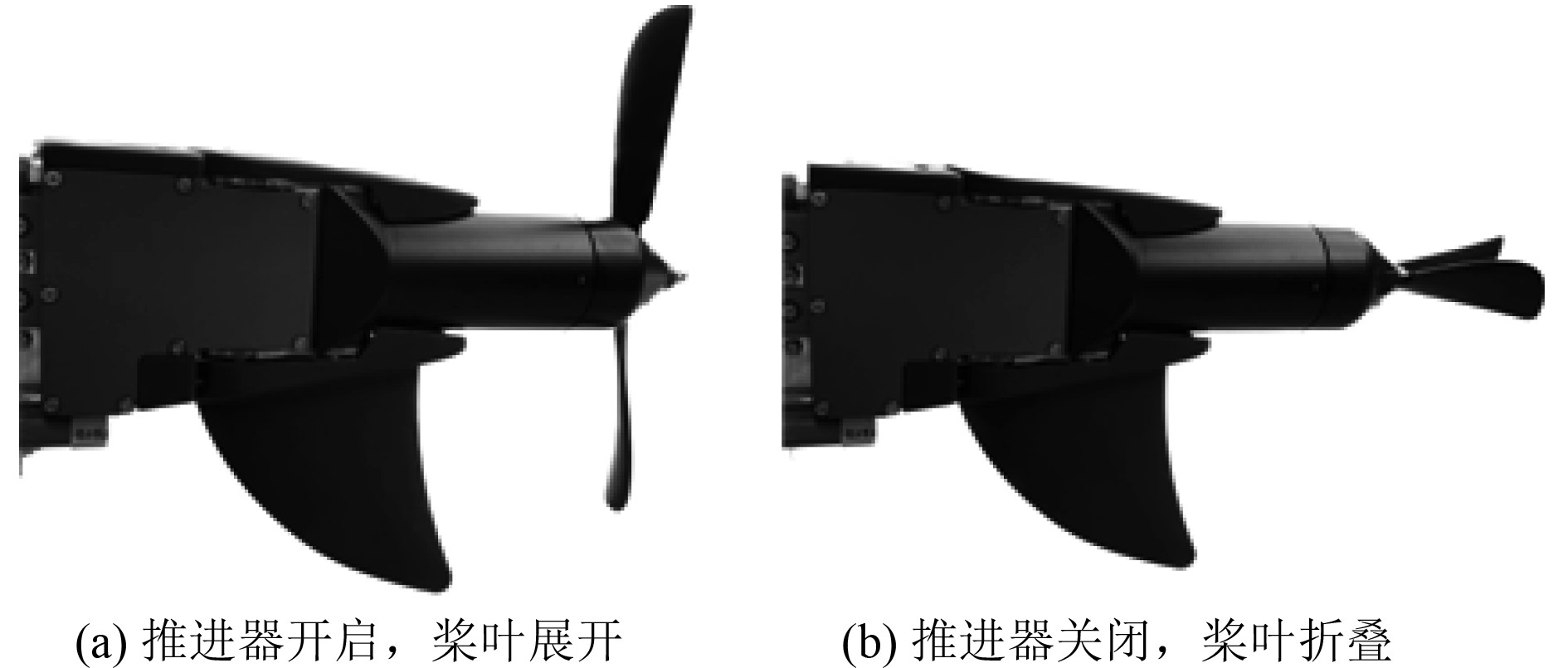 (a) 推进器开启，桨叶展开

(b) 推进器关闭，桨叶折叠