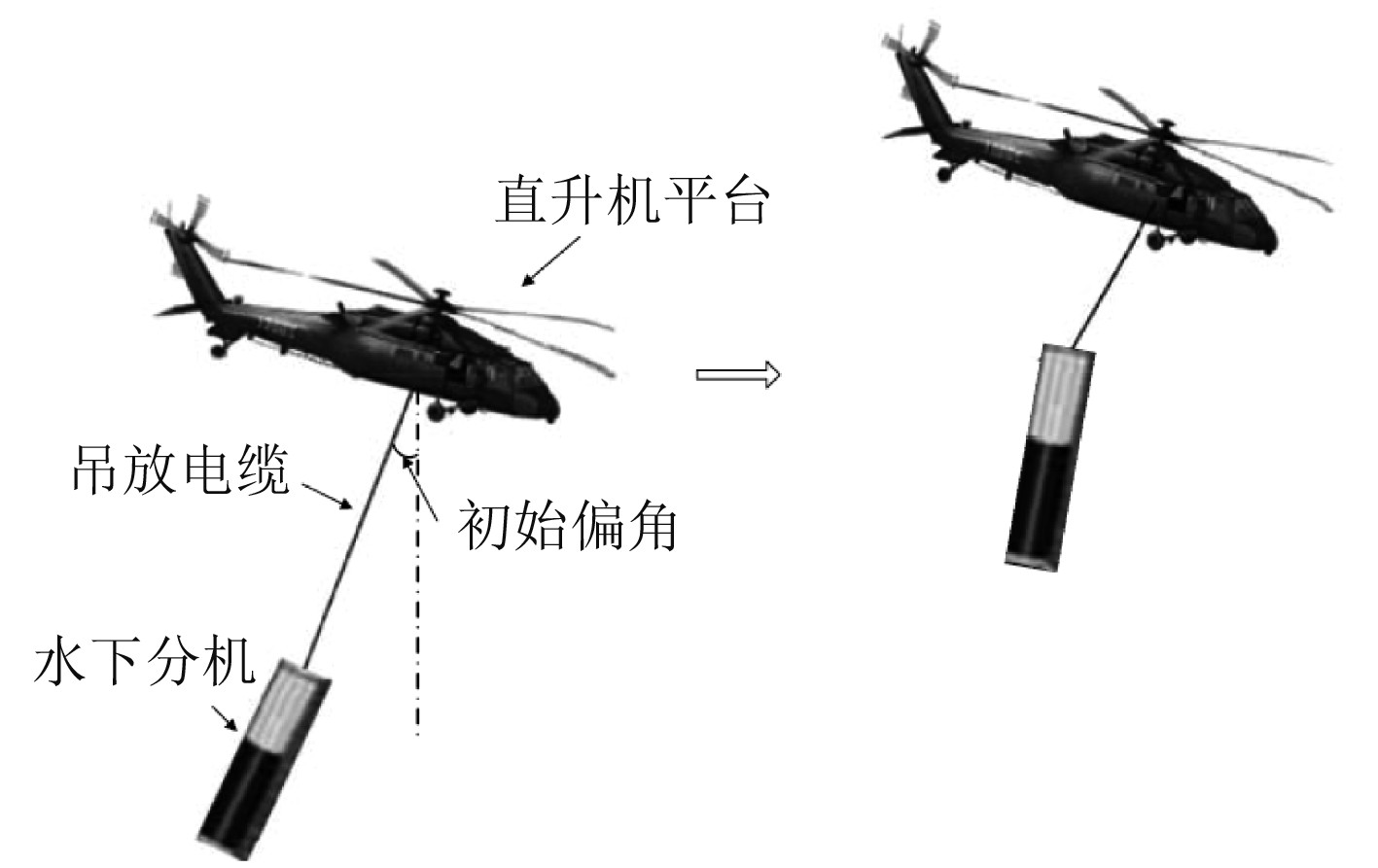 直升机平台

吊放电缆

初始偏角

水下分机