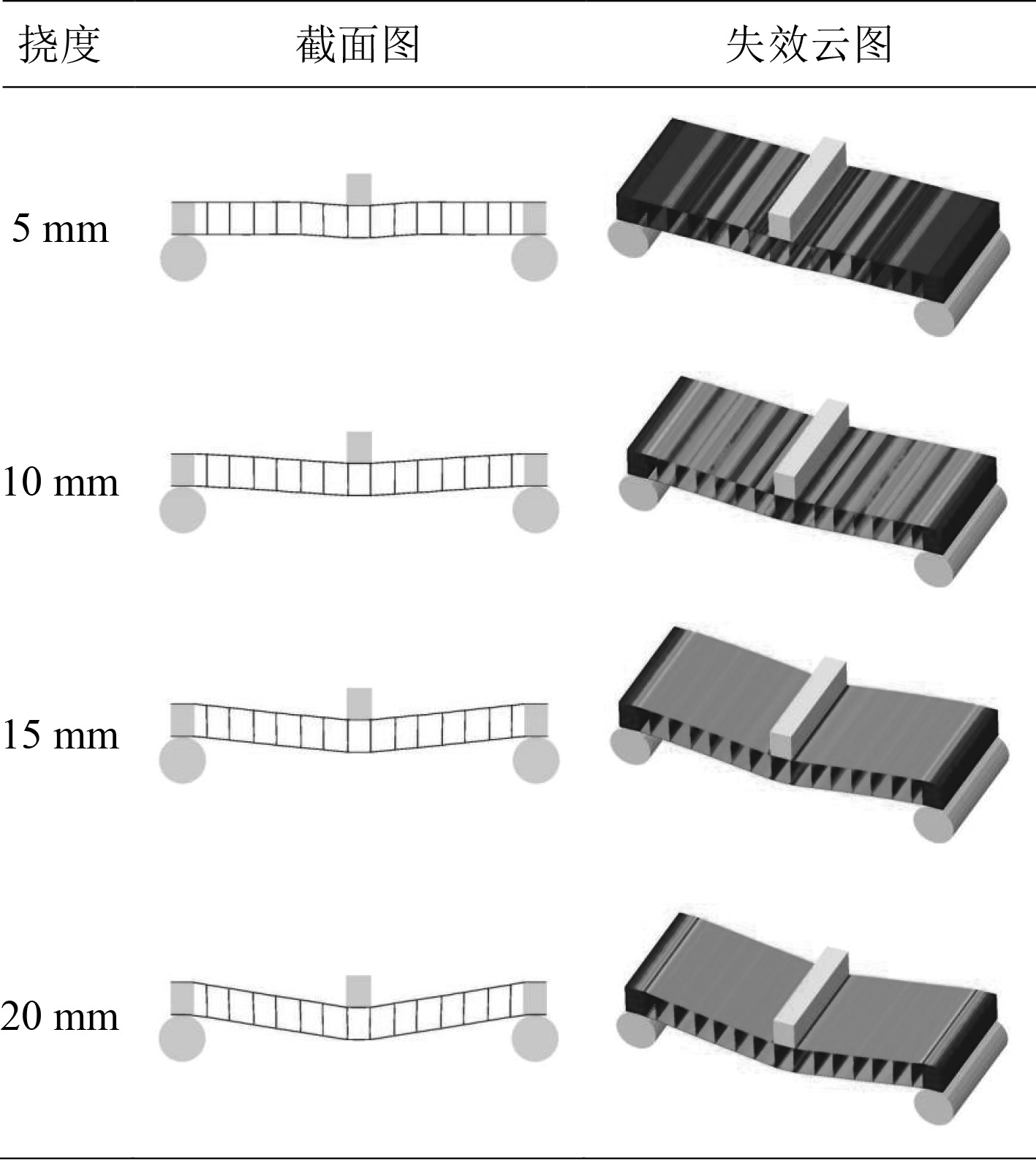 | 挠度 | 截面图 | 失效云图 |
|---|---|---|
| 5 mm | | |
| 10 mm | | |
| 15 mm | | |
| 20 mm | | |