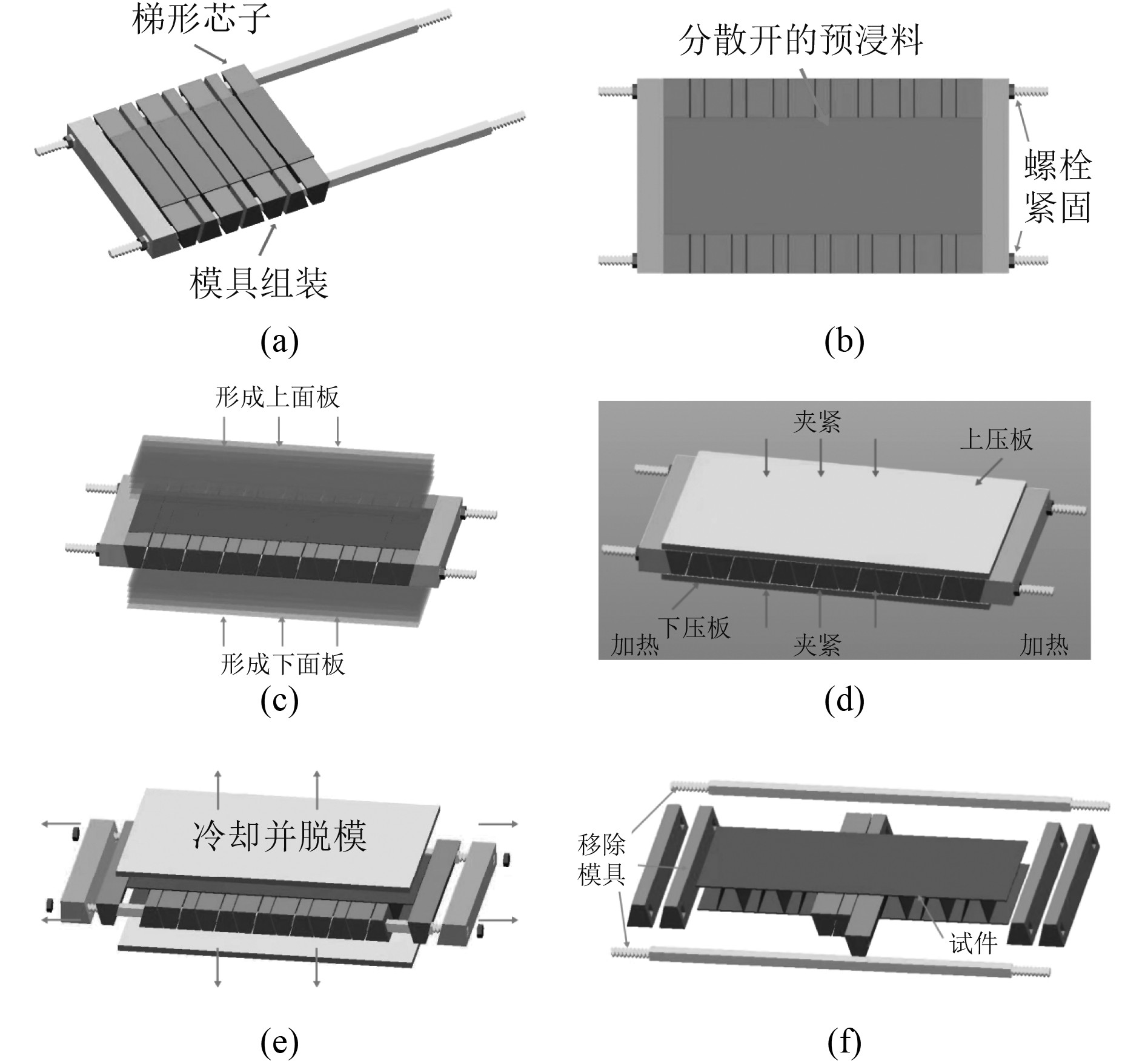 梯形芯子

模具组装

(a)

分散开的预浸料

螺栓紧固

(b)

形成上面板

形成下面板

(c)

夹紧

上压板

下压板

加热

夹紧

加热

(d)

冷却并脱模

(e)

移除模具

试件

(f)