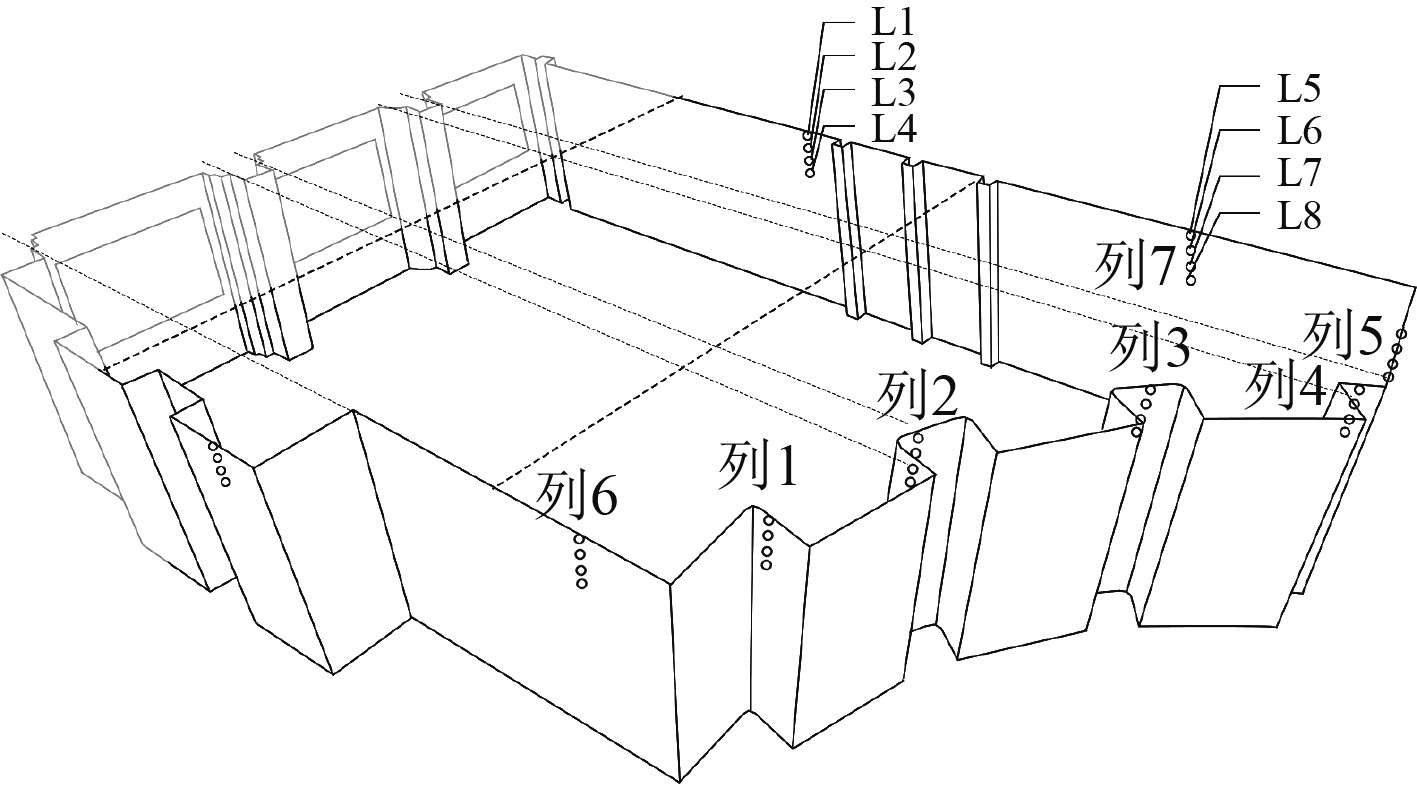 L1
L2
L3
L4
L5
L6
L7
L8
列7
列5
列3
列4
列2
列1
列6