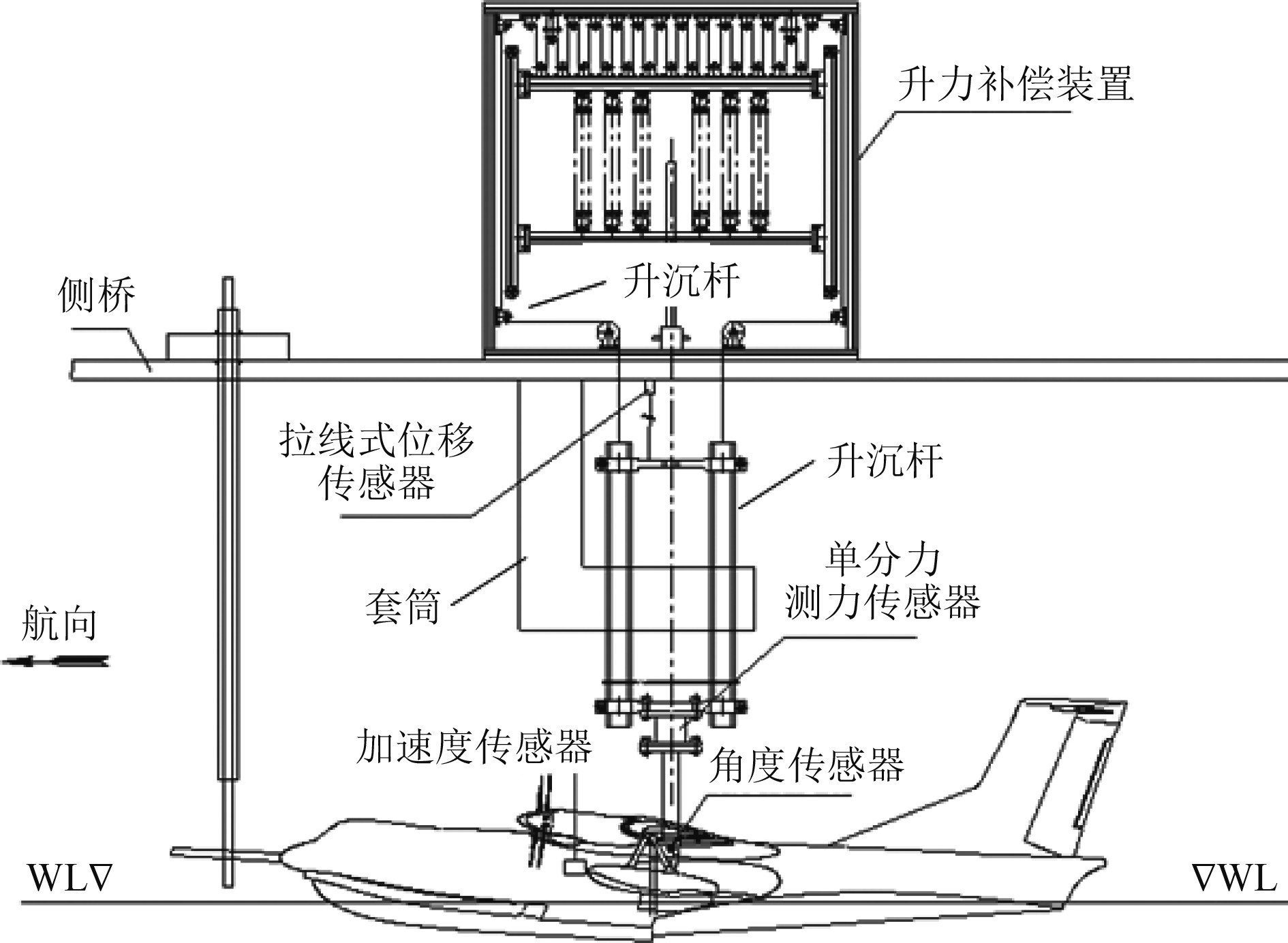 升力补偿装置

升沉杆

侧桥

拉线式位移传感器

升沉杆

单分力测力传感器

套筒

航向

加速度传感器

角度传感器

WL∇

∇WL