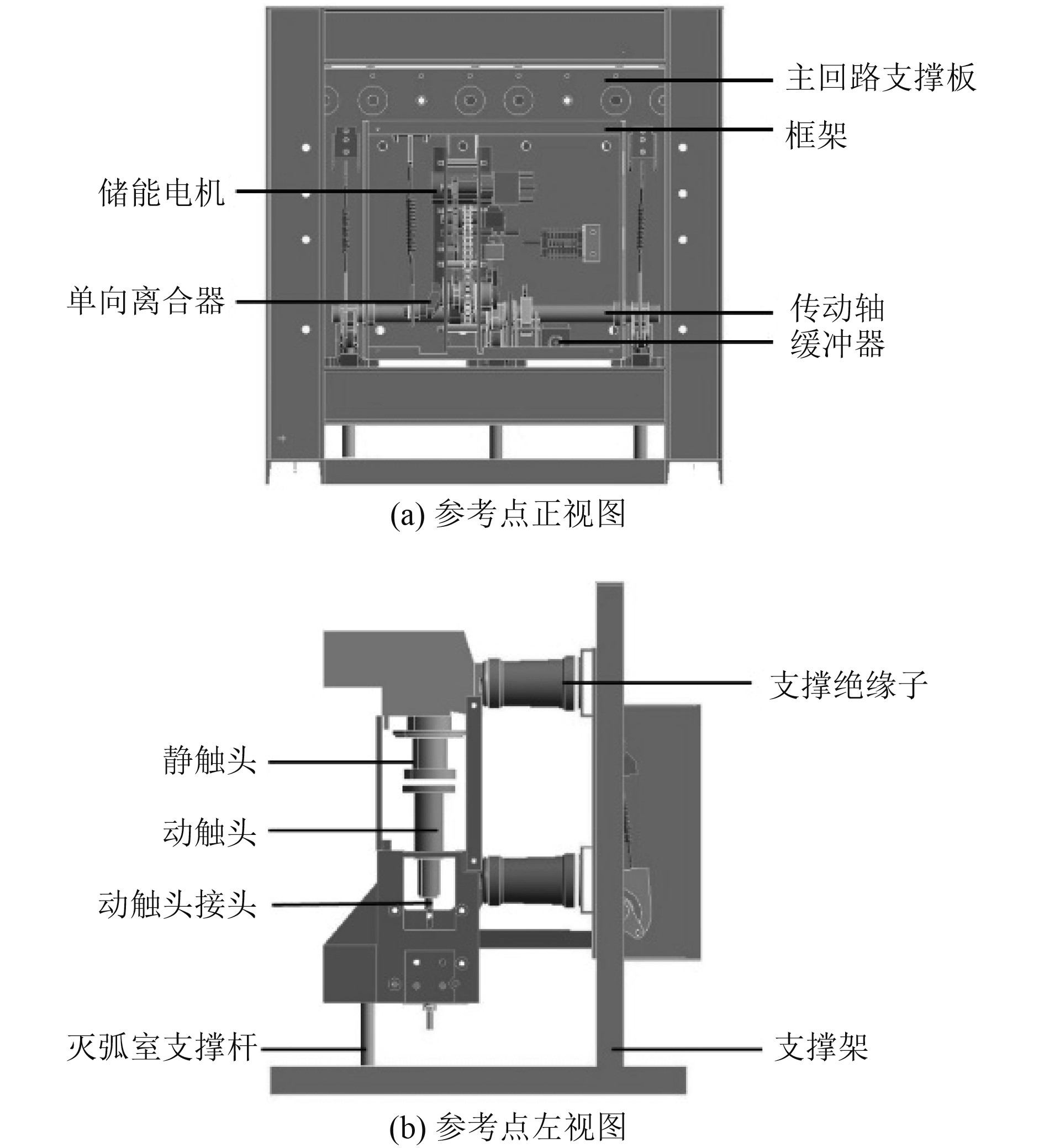 主回路支撑板
框架
储能电机
单向离合器
传动轴
缓冲器

(a) 参考点正视图

支撑绝缘子
静触头
动触头
动触头接头
灭弧室支撑杆
支撑架

(b) 参考点左视图