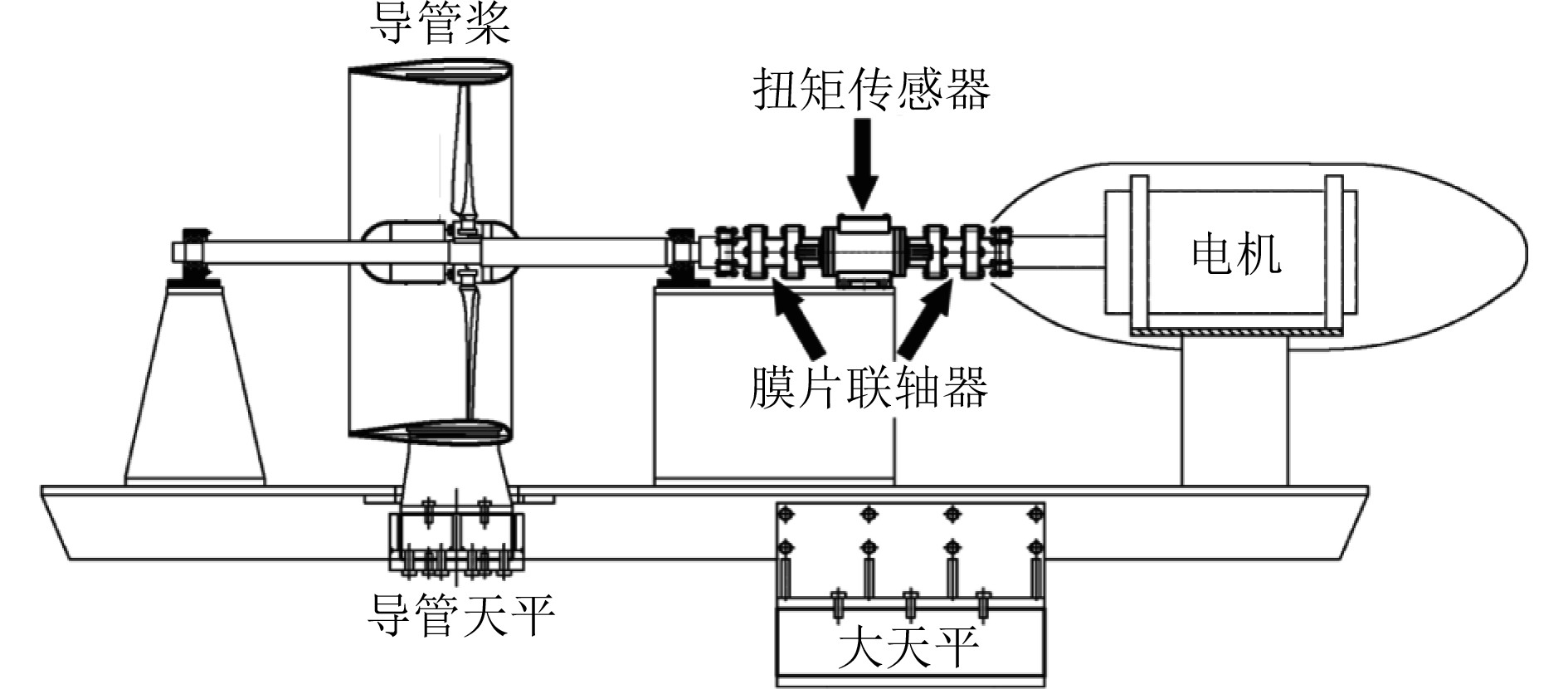 导管桨

扭矩传感器

电机

膜片联轴器

导管天平

大天平