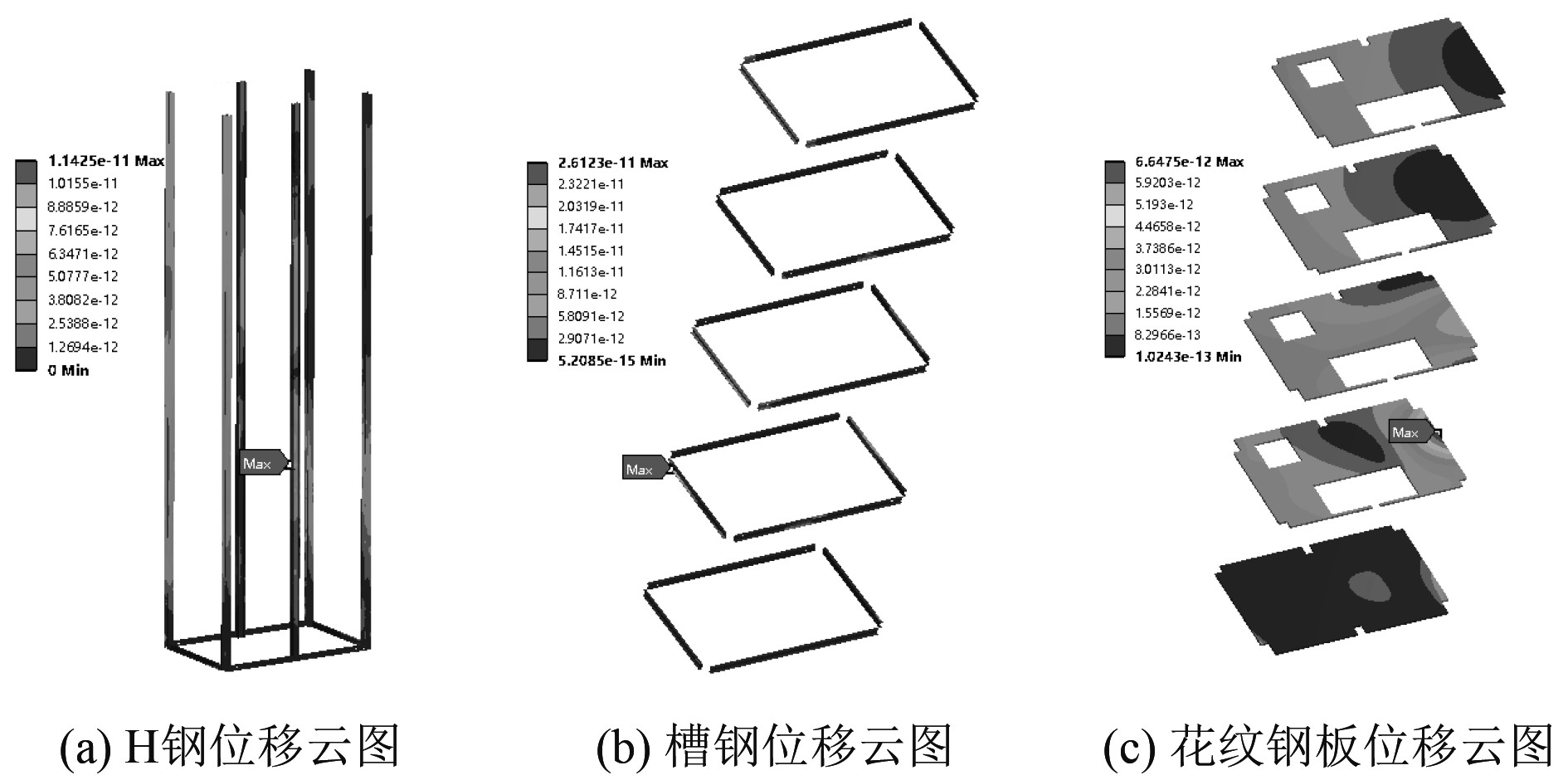 1.1425e-11 Max
1.0155e-11
8.8859e-12
7.6165e-12
6.3471e-12
5.0777e-12
3.8082e-12
2.5388e-12
1.2694e-12
0 Min

Max

(a) H钢位移云图

2.6123e-11 Max
2.3221e-11
2.0319e-11
1.7417e-11
1.4515e-11
1.1613e-11
8.711e-12
5.8091e-12
2.9071e-12
5.2085e-15 Min

Max

(b) 槽钢位移云图

6.6475e-12 Max
5.9203e-12
5.193e-12
4.4658e-12
3.7386e-12
3.0113e-12
2.2841e-12
1.5569e-12
8.2966e-13
1.0243e-13 Min

Max

(c) 花纹钢板位移云图