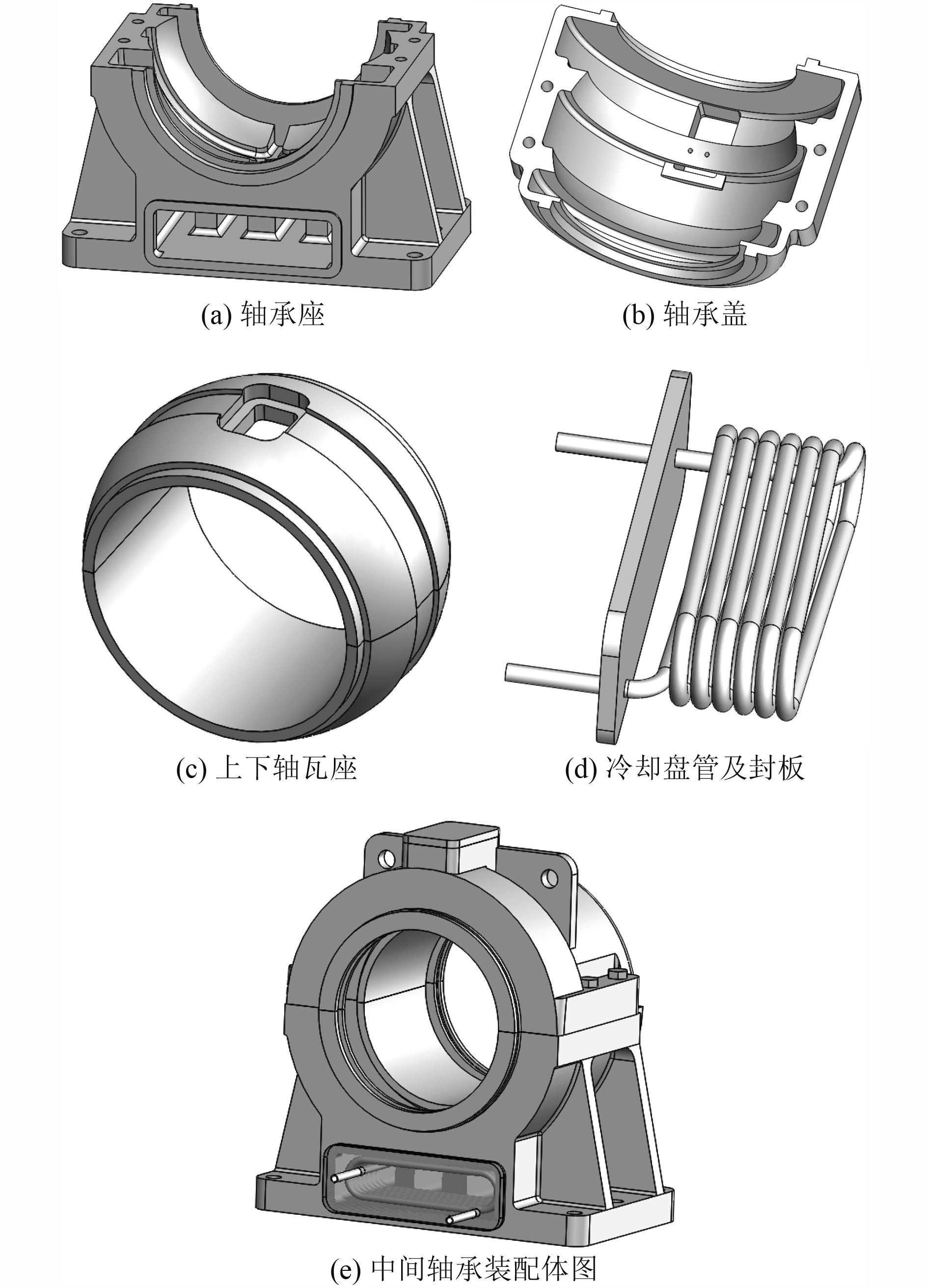 (a) 轴承座

(b) 轴承盖

(c) 上下轴瓦座

(d) 冷却盘管及封板

(e) 中间轴承装配体图