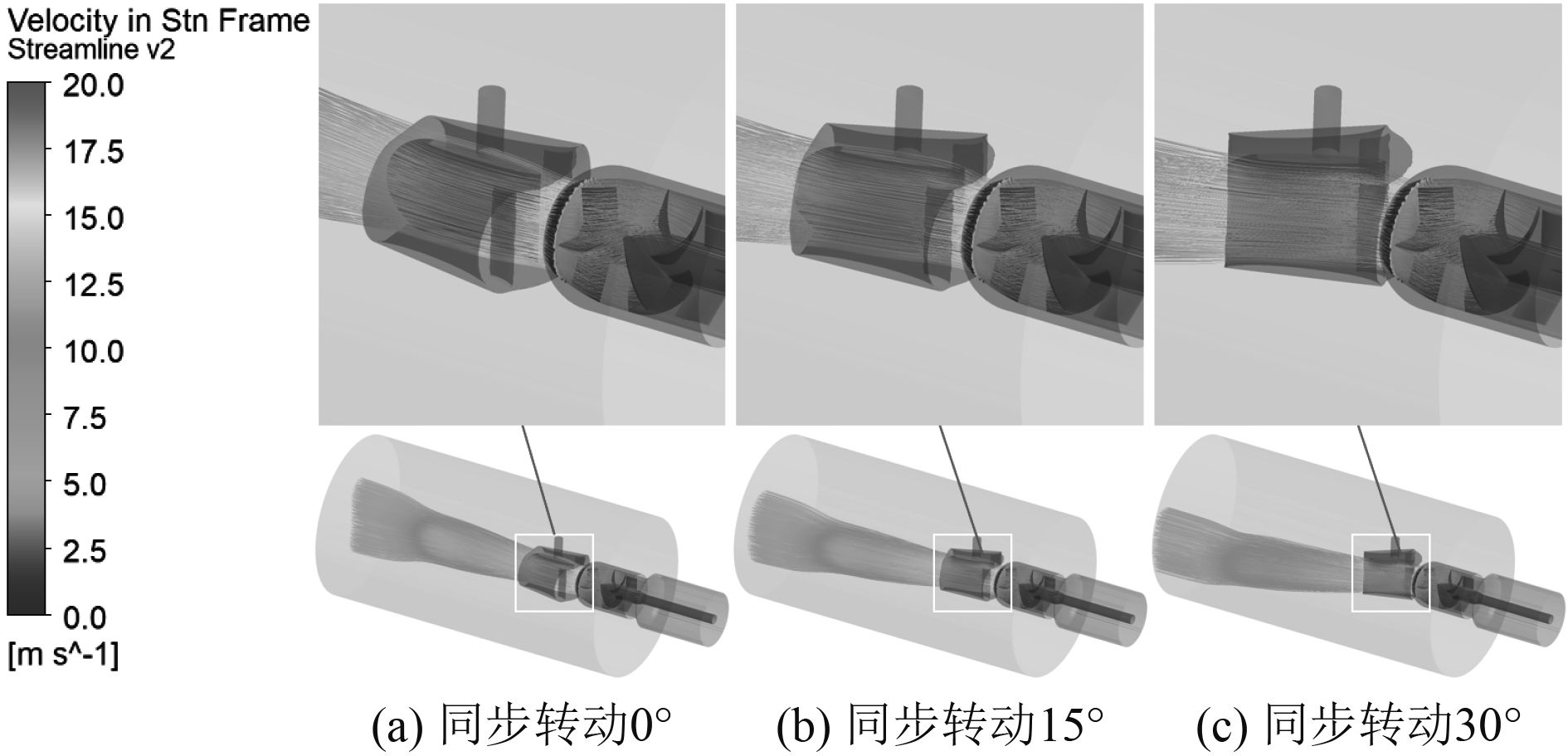 Velocity in Stn Frame
Streamline v2

20.0
17.5
15.0
12.5
10.0
7.5
5.0
2.5
0.0
[m s^-1]

(a) 同步转动0°
(b) 同步转动15°
(c) 同步转动30°