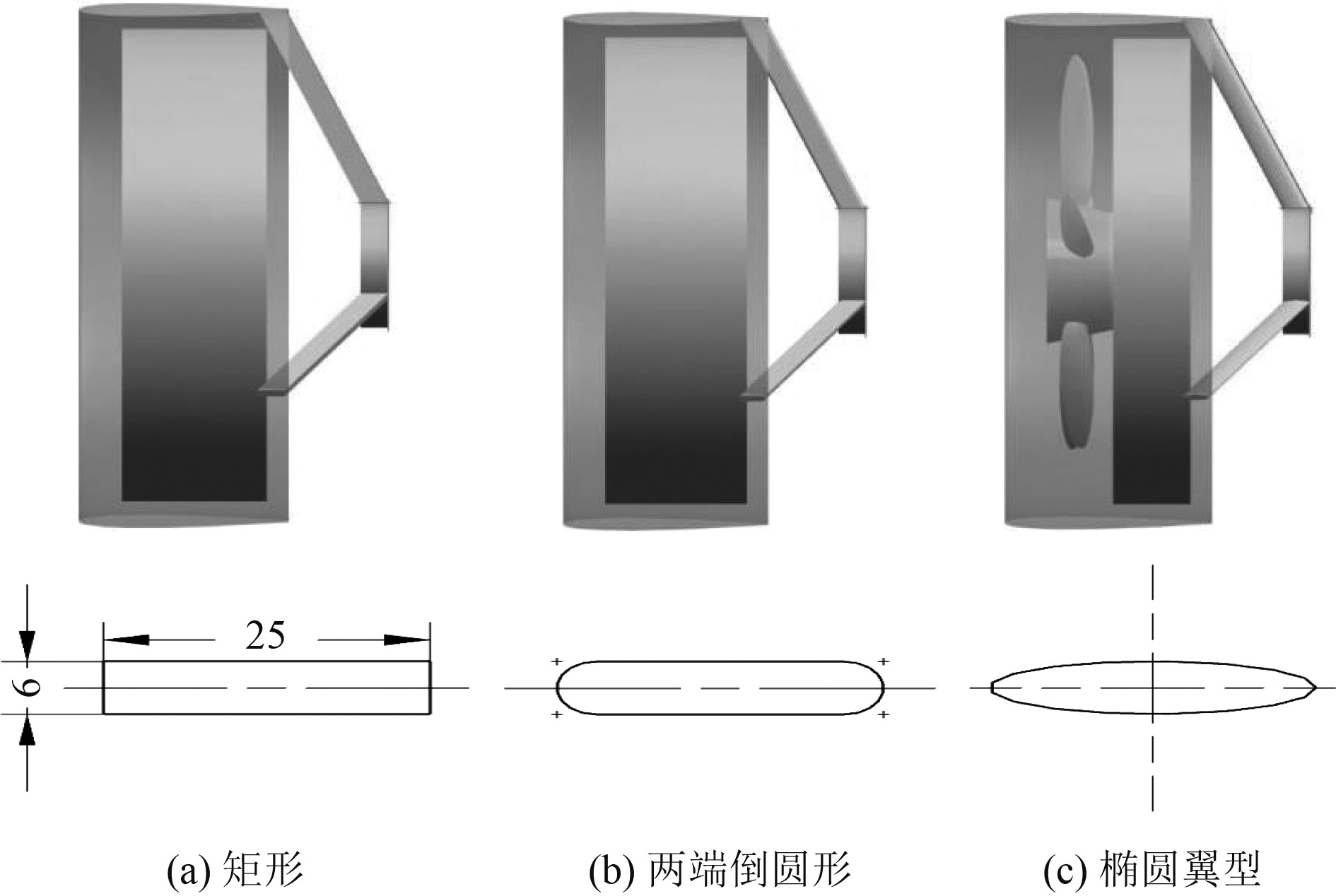 25

6

(a) 矩形

(b) 两端倒圆形

(c) 椭圆翼型