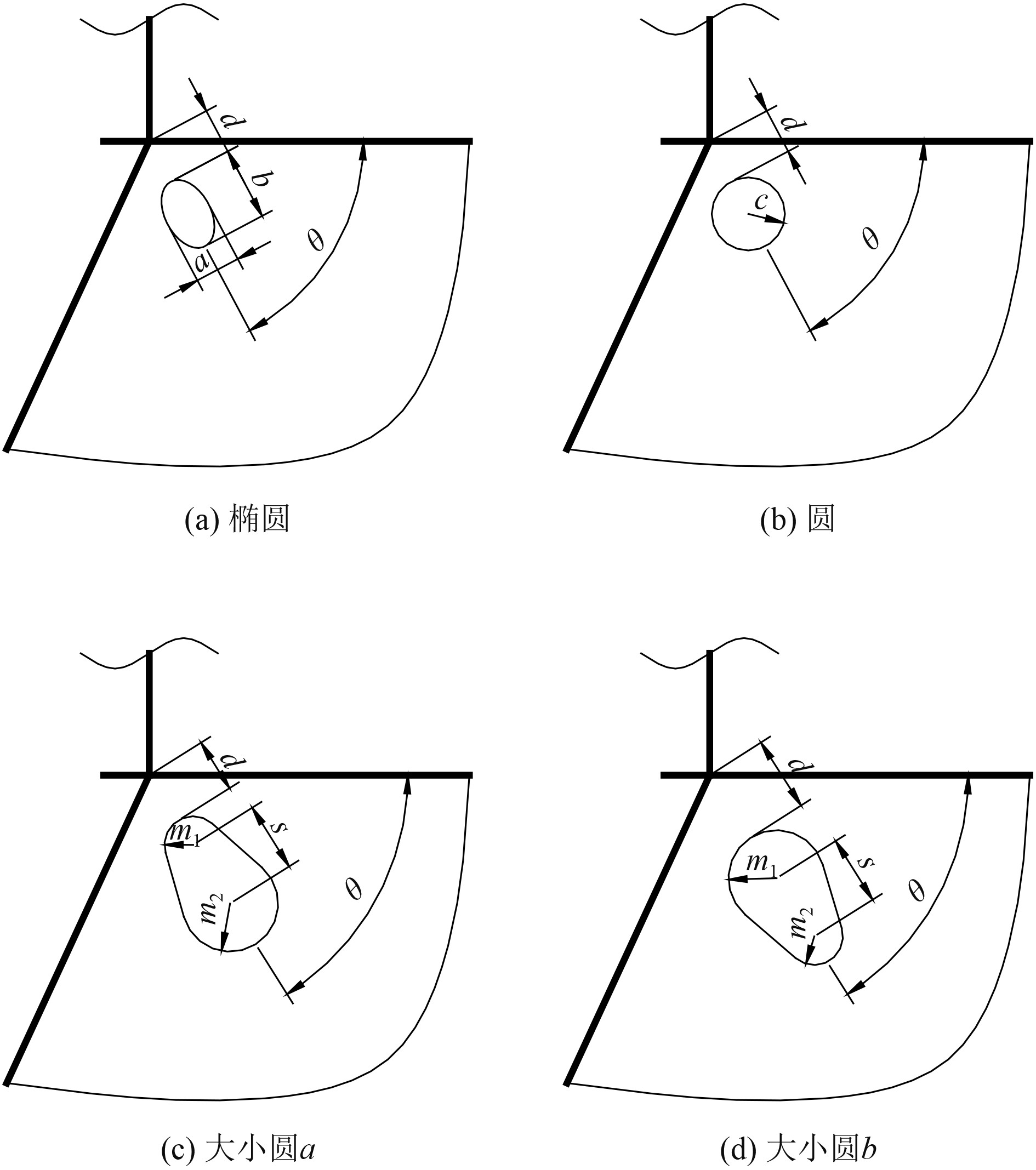 $d$
$b$
$a$
$\theta$

(a) 椭圆

$d$
$c$
$\theta$

(b) 圆

$d$
$m_1$
$s$
$m_2$
$\theta$

(c) 大小圆$a$

$d$
$m_1$
$s$
$m_2$
$\theta$

(d) 大小圆$b$