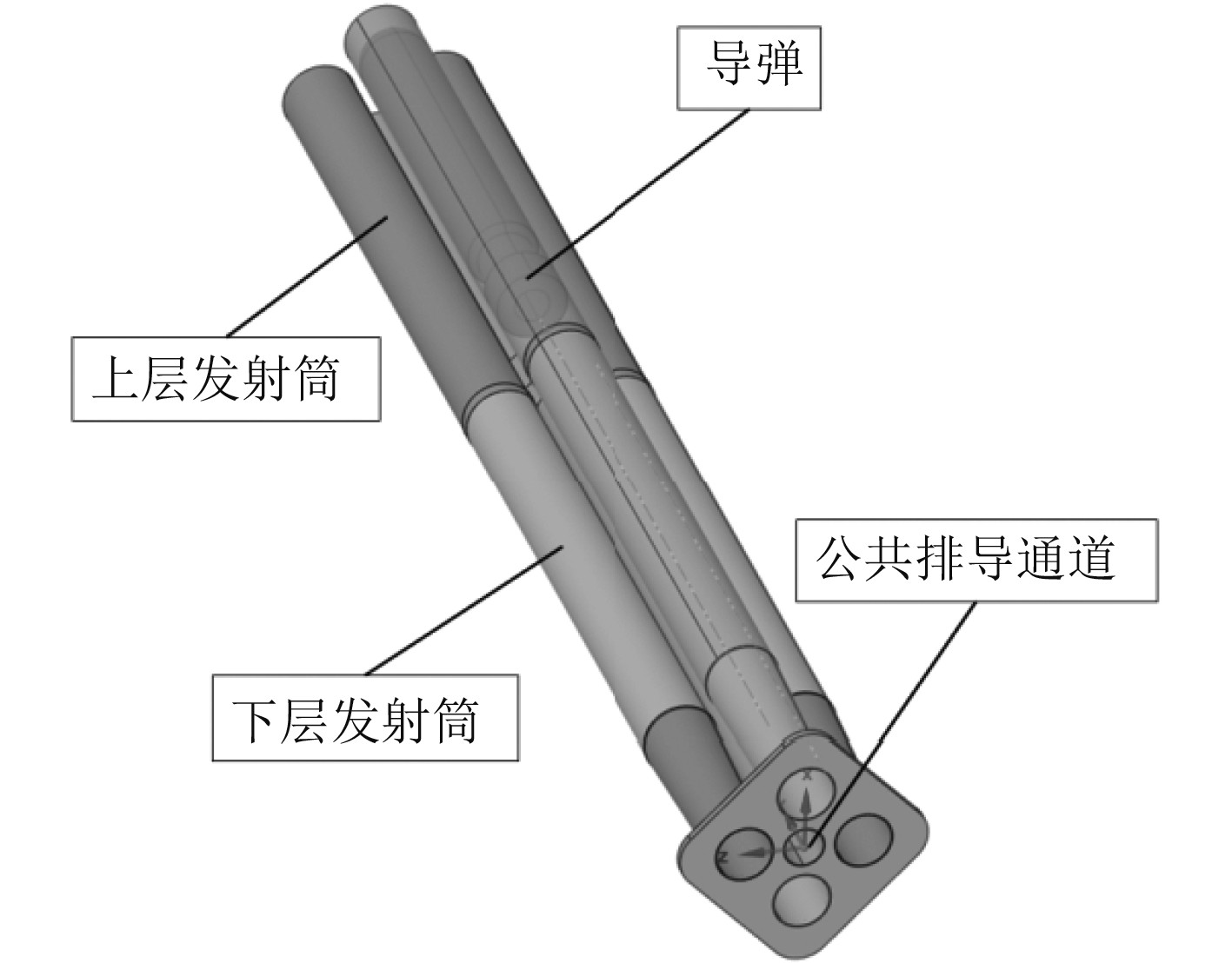 导弹

上层发射筒

公共排导通道

下层发射筒

X

Z