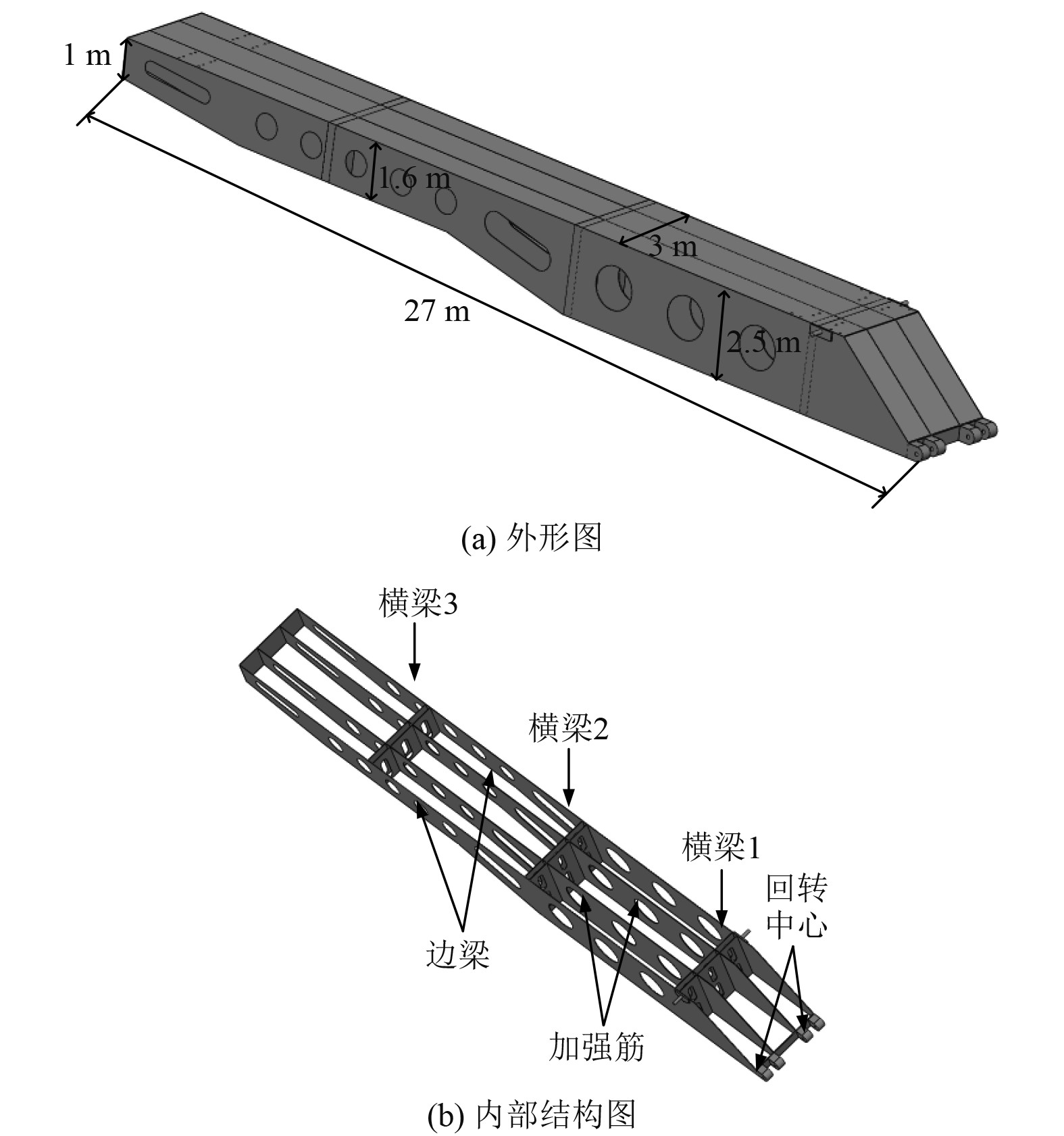 1 m

1.6 m

3 m

27 m

2.5 m

(a) 外形图

横梁3

横梁2

横梁1

回转中心

边梁

加强筋

(b) 内部结构图