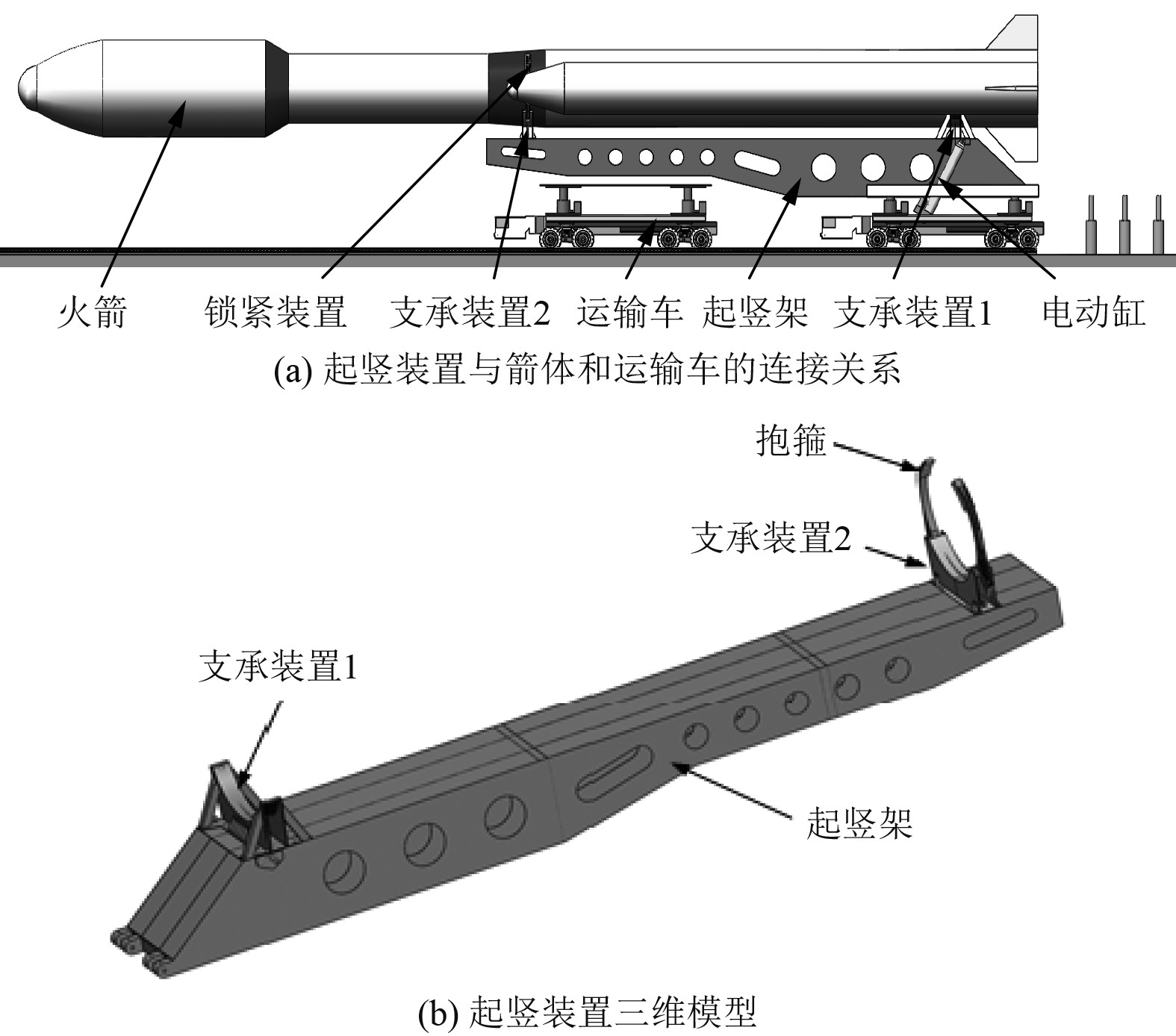 火箭　锁紧装置　支承装置2　运输车　起竖架　支承装置1　电动缸

(a) 起竖装置与箭体和运输车的连接关系

抱箍

支承装置2

支承装置1

起竖架

(b) 起竖装置三维模型