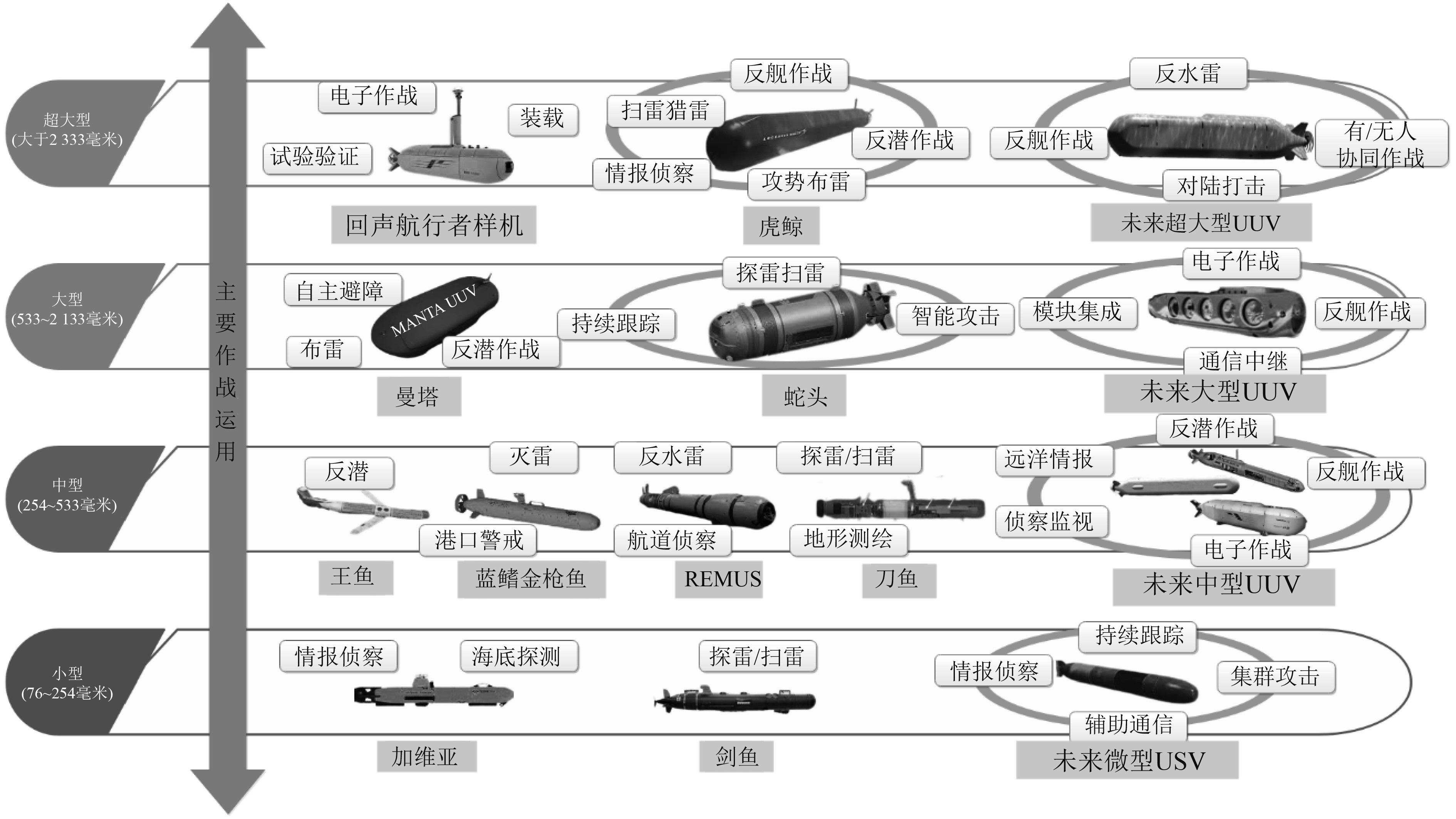 主要作战运用

超大型
(大于2 333毫米)

电子作战
装载
试验验证
回声航行者样机

反舰作战
扫雷猎雷
反潜作战
情报侦察
攻势布雷
虎鲸

反水雷
反舰作战
有/无人协同作战
对陆打击
未来超大型UUV

大型
(533~2 133毫米)

自主避障
MANTA UUV
布雷
反潜作战
曼塔

探雷扫雷
持续跟踪
智能攻击
蛇头

电子作战
模块集成
反舰作战
通信中继
未来大型UUV

中型
(254~533毫米)

反潜
王鱼
灭雷
港口警戒
蓝鳍金枪鱼
反水雷
航道侦察
REMUS
探雷/扫雷
地形测绘
刀鱼

反潜作战
远洋情报
反舰作战
侦察监视
电子作战
未来中型UUV

小型
(76~254毫米)

情报侦察
海底探测
加维亚
探雷/扫雷
剑鱼

持续跟踪
情报侦察
集群攻击
辅助通信
未来微型USV