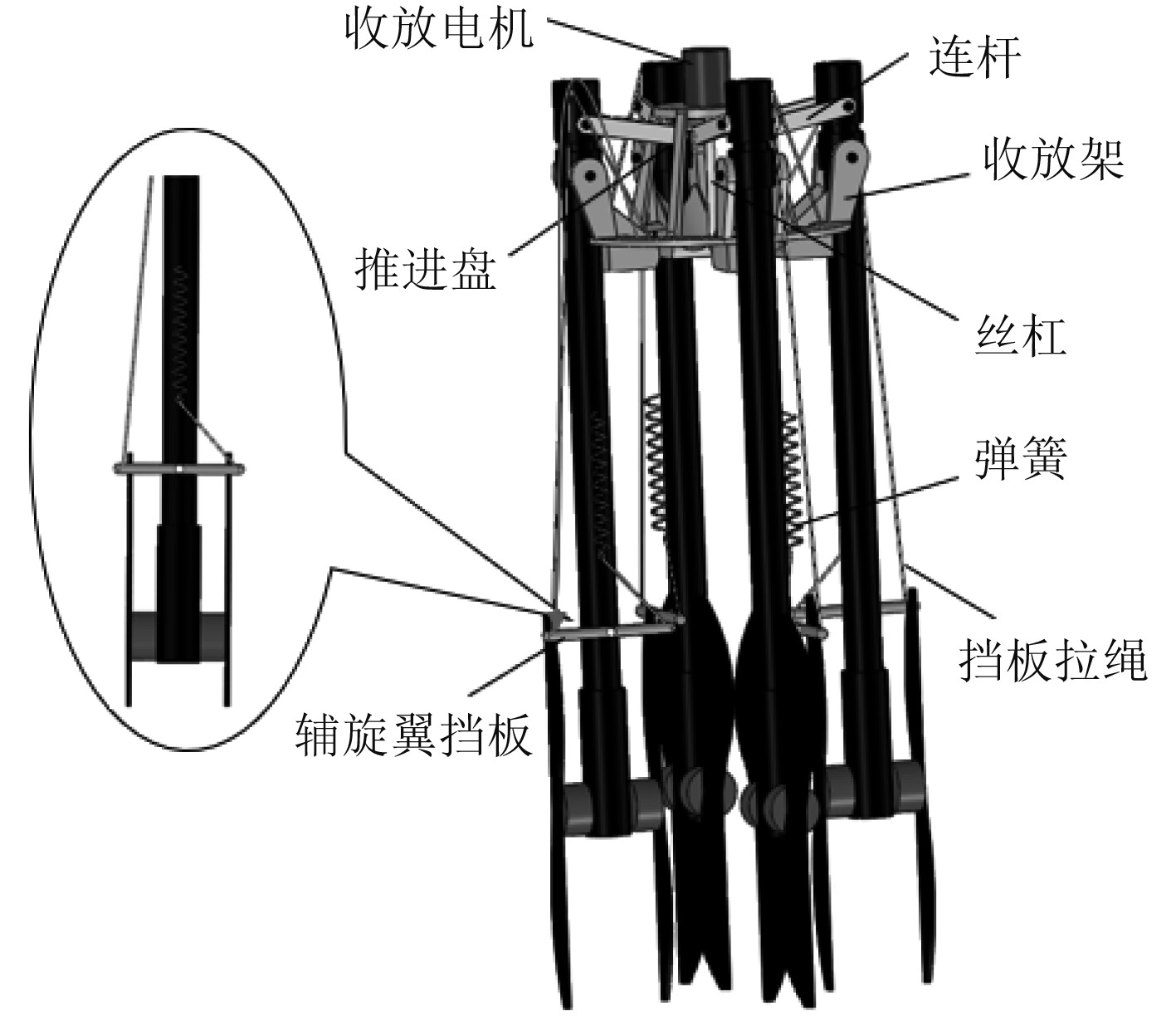 收放电机
连杆
收放架
推进盘
丝杠
弹簧
挡板拉绳
辅旋翼挡板