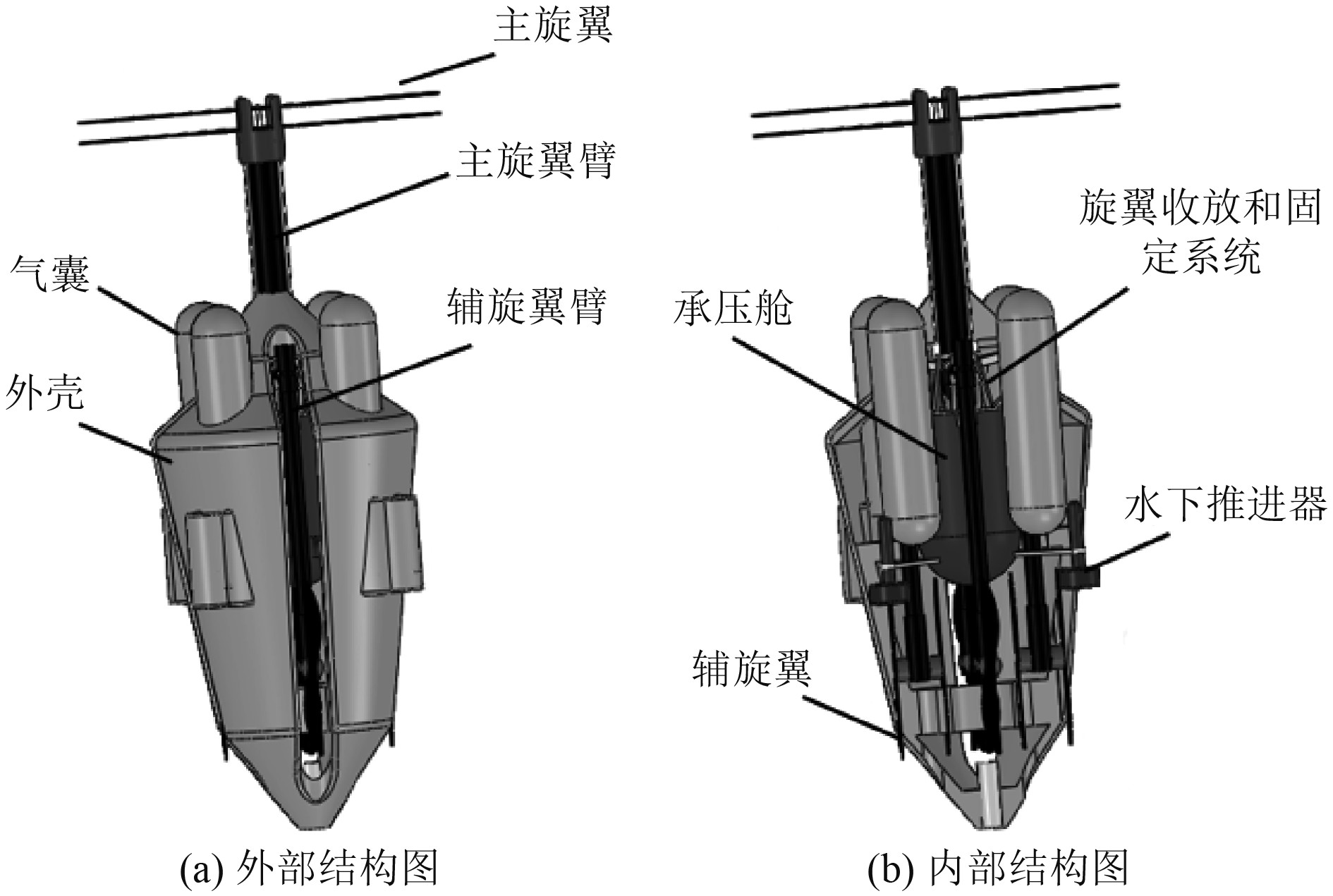 主旋翼

主旋翼臂

气囊

辅旋翼臂

外壳

(a) 外部结构图

旋翼收放和固定系统

承压舱

水下推进器

辅旋翼

(b) 内部结构图