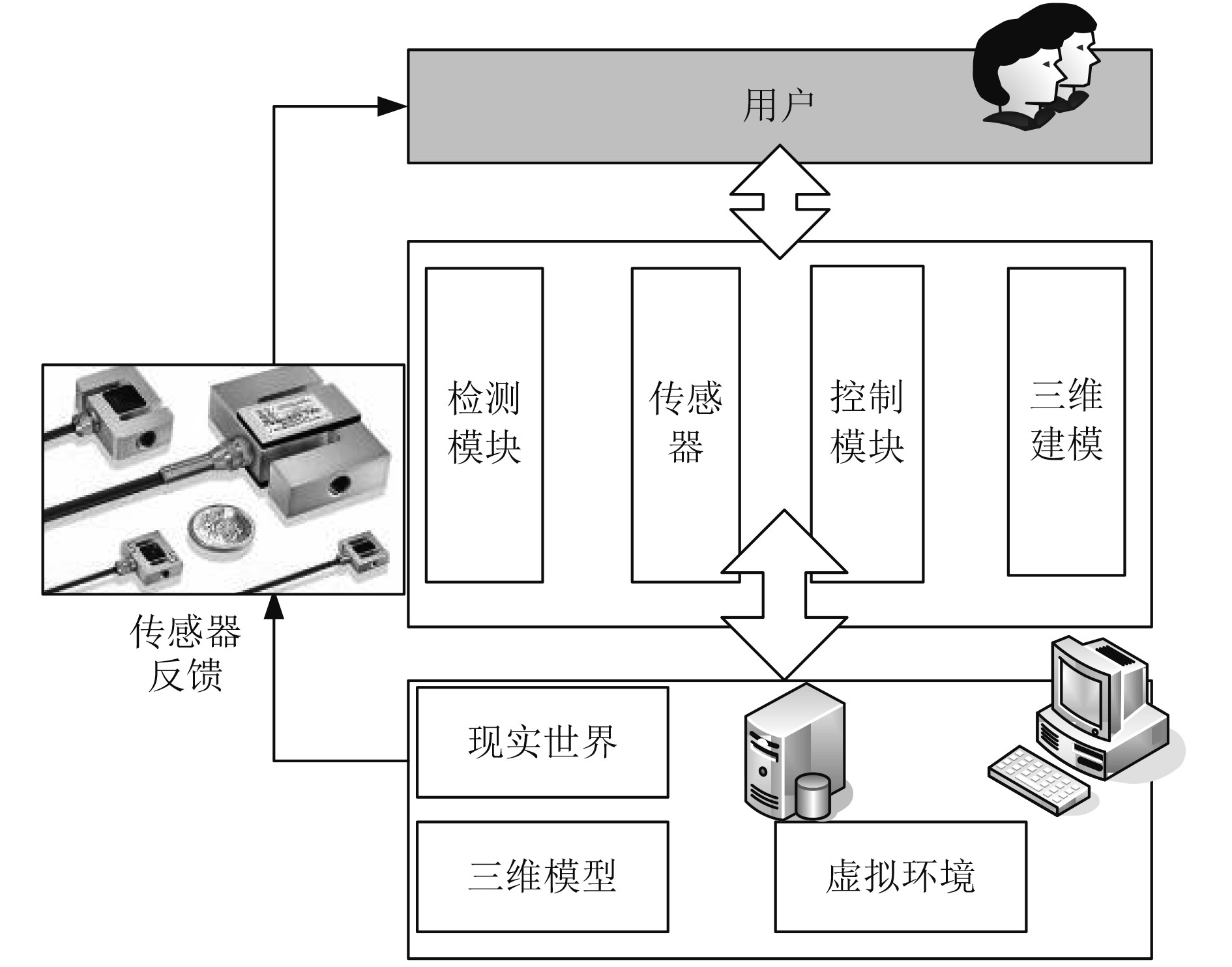 用户

检测模块

传感器

控制模块

三维建模

传感器反馈

现实世界

三维模型

虚拟环境