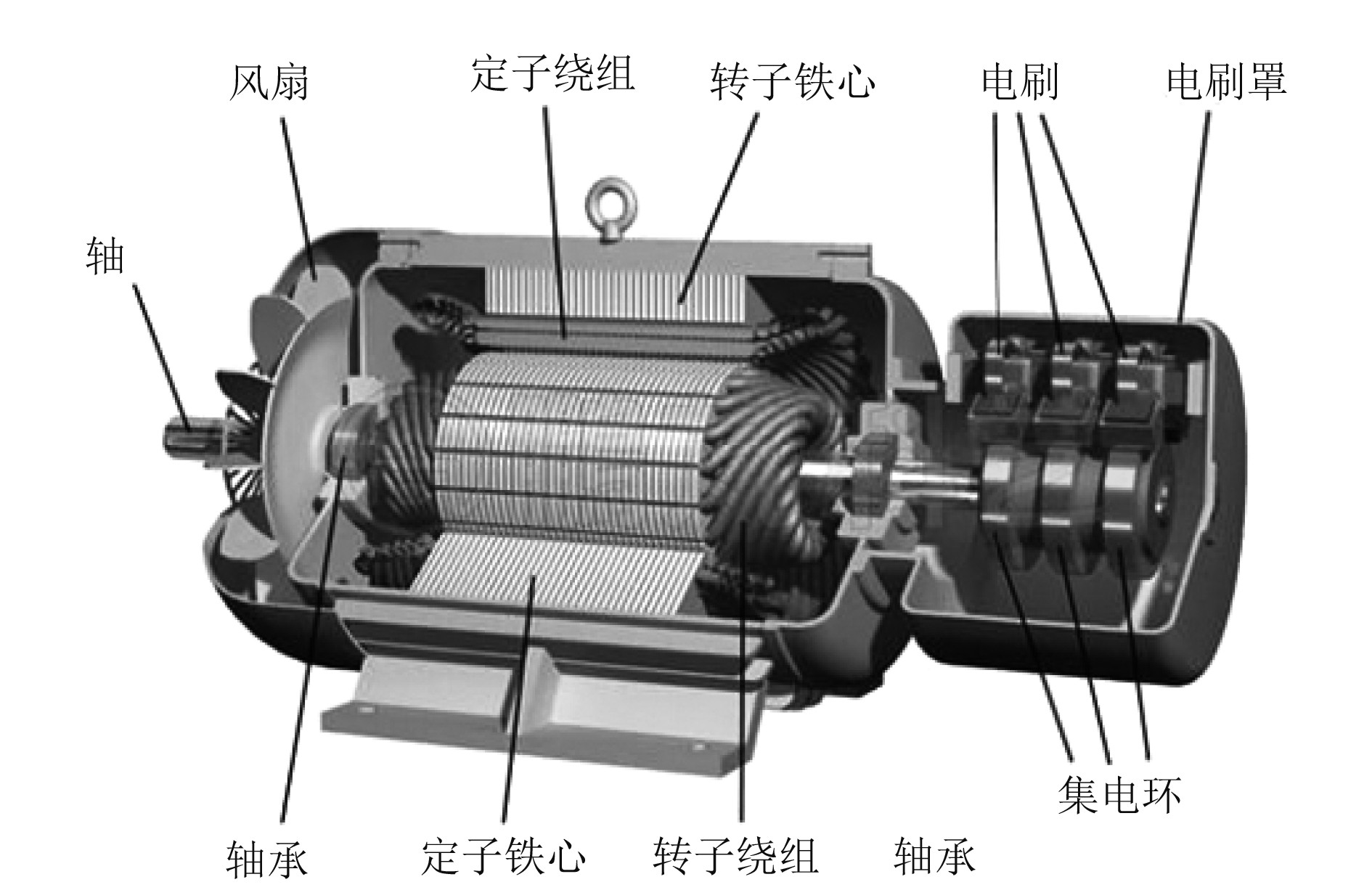 风扇
定子绕组
转子铁心
电刷
电刷罩
轴
集电环
轴承
定子铁心
转子绕组
轴承