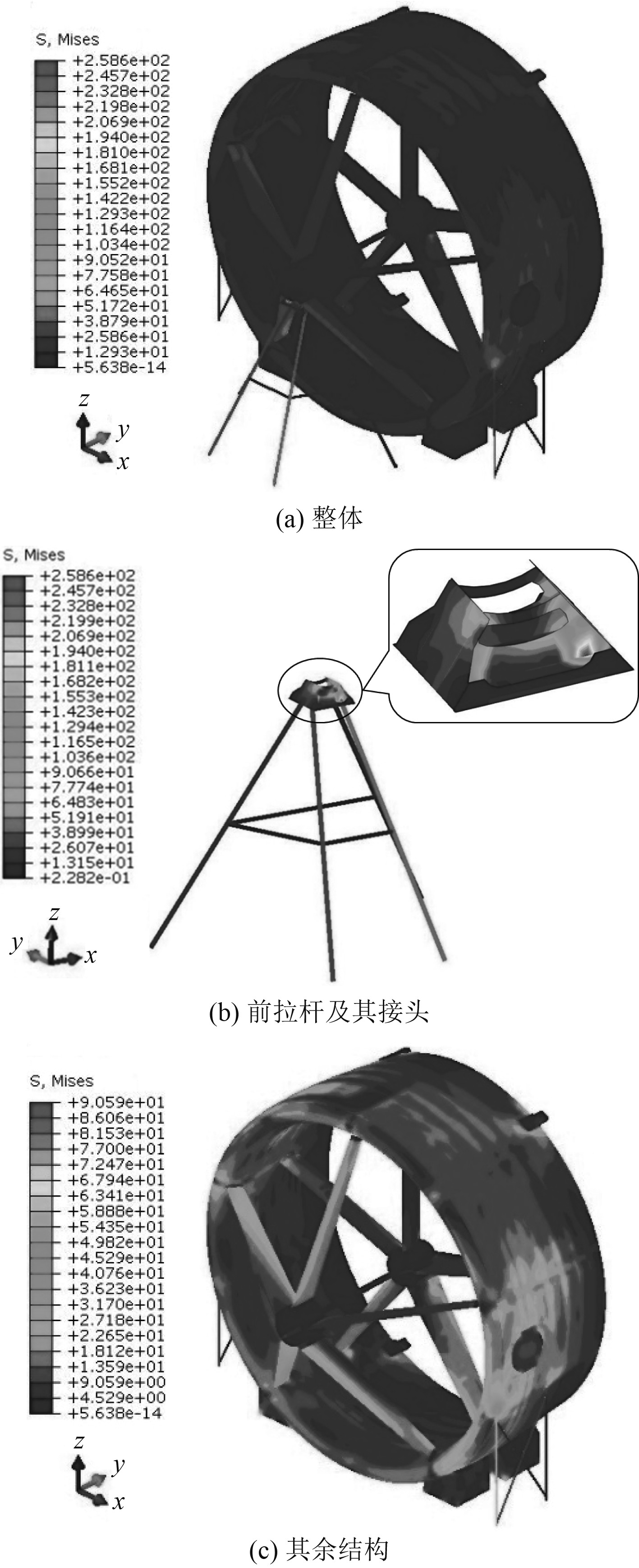 S, Mises
+2.586e+02
+2.457e+02
+2.328e+02
+2.198e+02
+2.069e+02
+1.940e+02
+1.810e+02
+1.681e+02
+1.552e+02
+1.422e+02
+1.293e+02
+1.164e+02
+1.034e+02
+9.052e+01
+7.758e+01
+6.465e+01
+5.172e+01
+3.879e+01
+2.586e+01
+1.293e+01
+5.638e-14

$z$ $y$ $x$

(a) 整体

S, Mises
+2.586e+02
+2.457e+02
+2.328e+02
+2.199e+02
+2.069e+02
+1.940e+02
+1.811e+02
+1.682e+02
+1.553e+02
+1.423e+02
+1.294e+02
+1.165e+02
+1.036e+02
+9.066e+01
+7.774e+01
+6.483e+01
+5.191e+01
+3.899e+01
+2.607e+01
+1.315e+01
+2.282e-01

$z$ $y$ $x$

(b) 前拉杆及其接头

S, Mises
+9.059e+01
+8.606e+01
+8.153e+01
+7.700e+01
+7.247e+01
+6.794e+01
+6.341e+01
+5.888e+01
+5.435e+01
+4.982e+01
+4.529e+01
+4.076e+01
+3.623e+01
+3.170e+01
+2.718e+01
+2.265e+01
+1.812e+01
+1.359e+01
+9.059e+00
+4.529e+00
+5.638e-14

$z$ $y$ $x$

(c) 其余结构