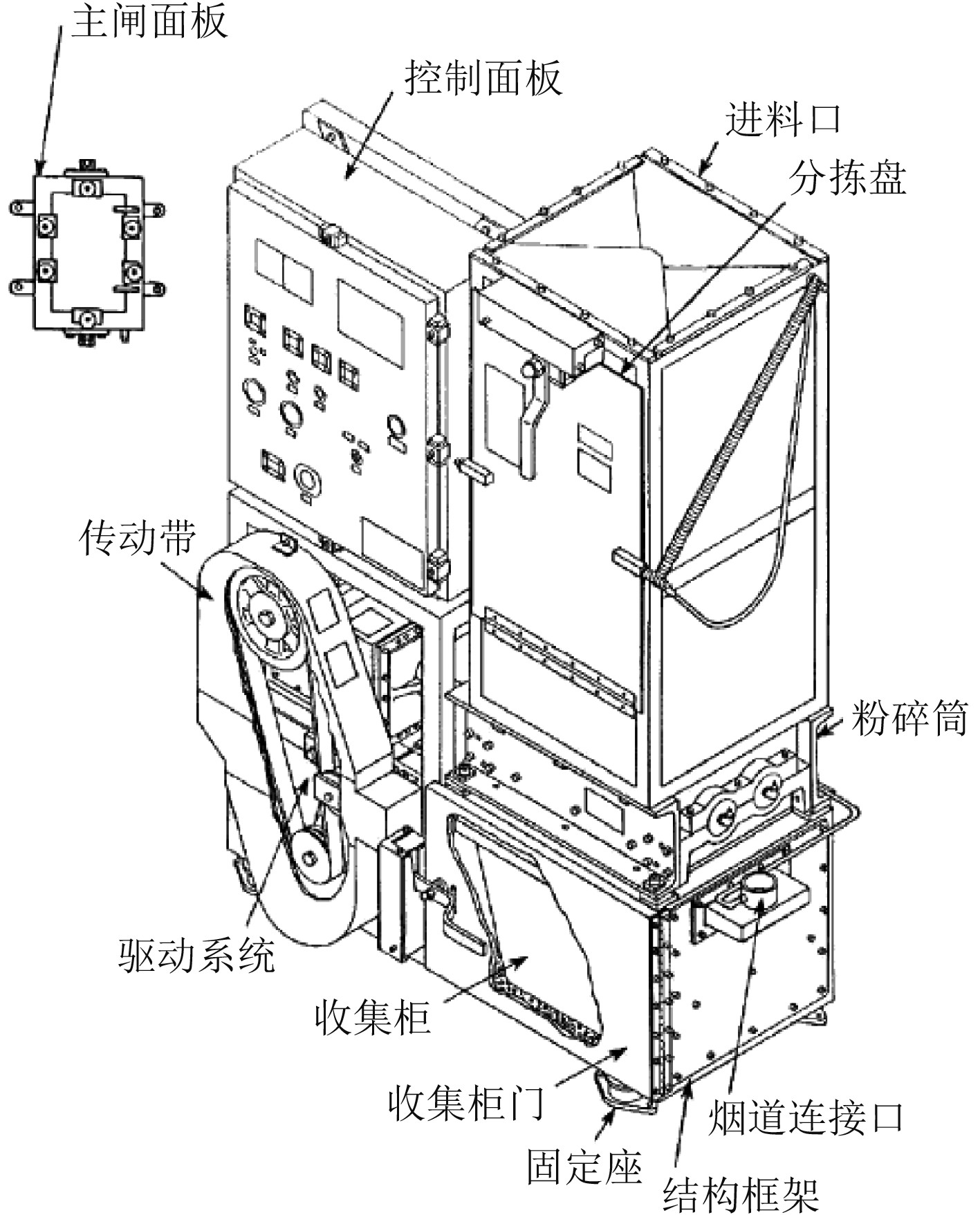 主闸面板

控制面板

进料口

分拣盘

传动带

粉碎筒

驱动系统

收集柜

收集柜门

烟道连接口

固定座

结构框架