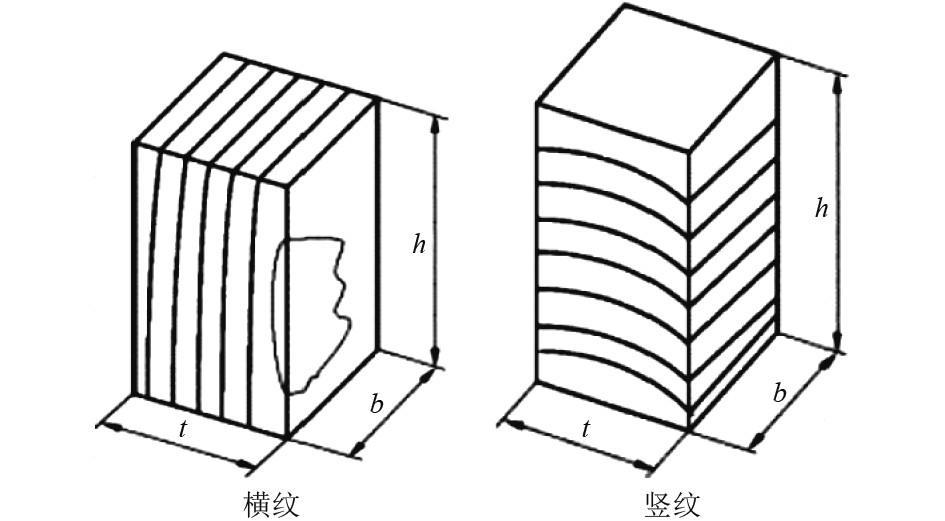 $h$
$b$
$t$
横纹

$h$
$b$
$t$
竖纹