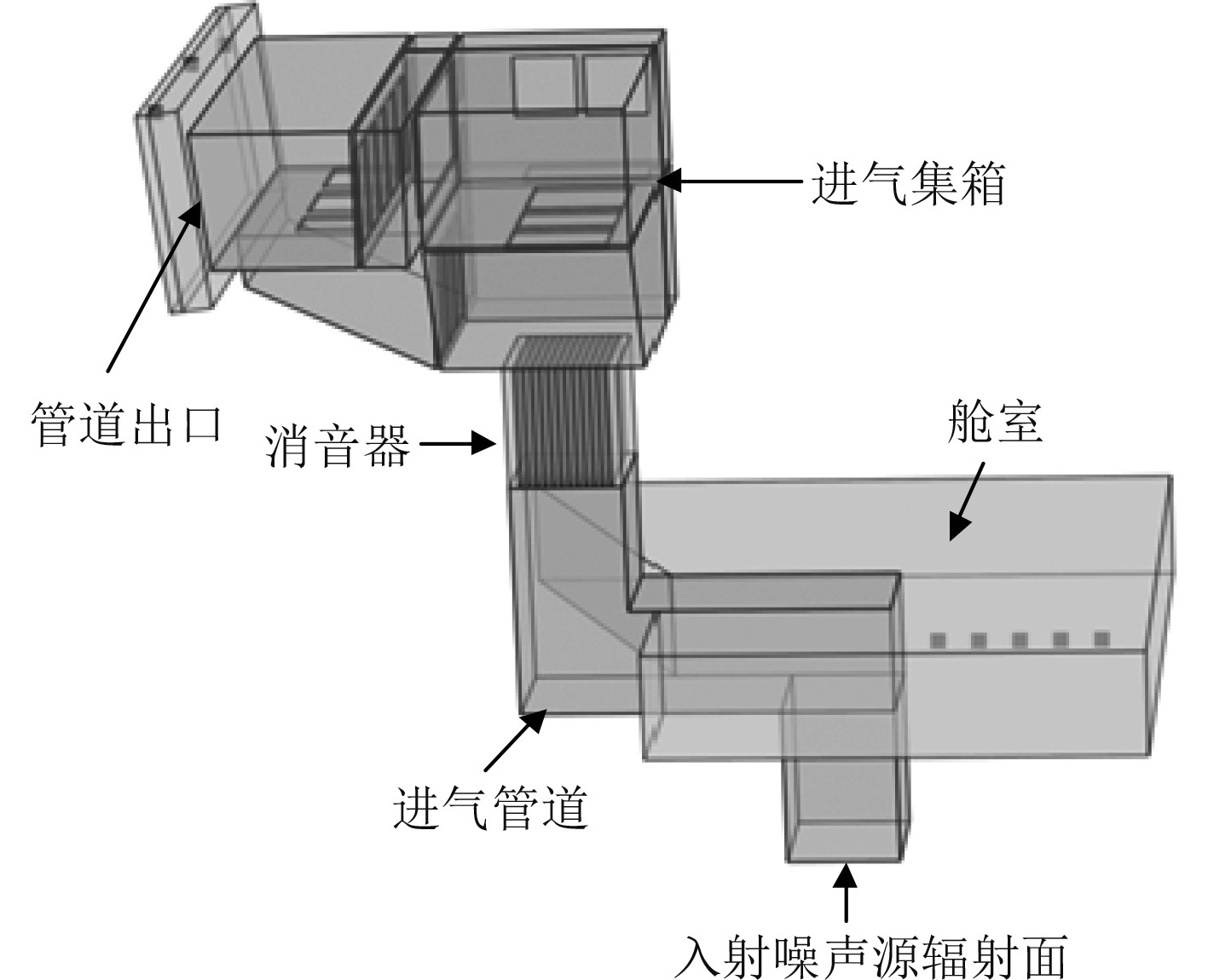 进气集箱

管道出口

消音器

舱室

进气管道

入射噪声源辐射面