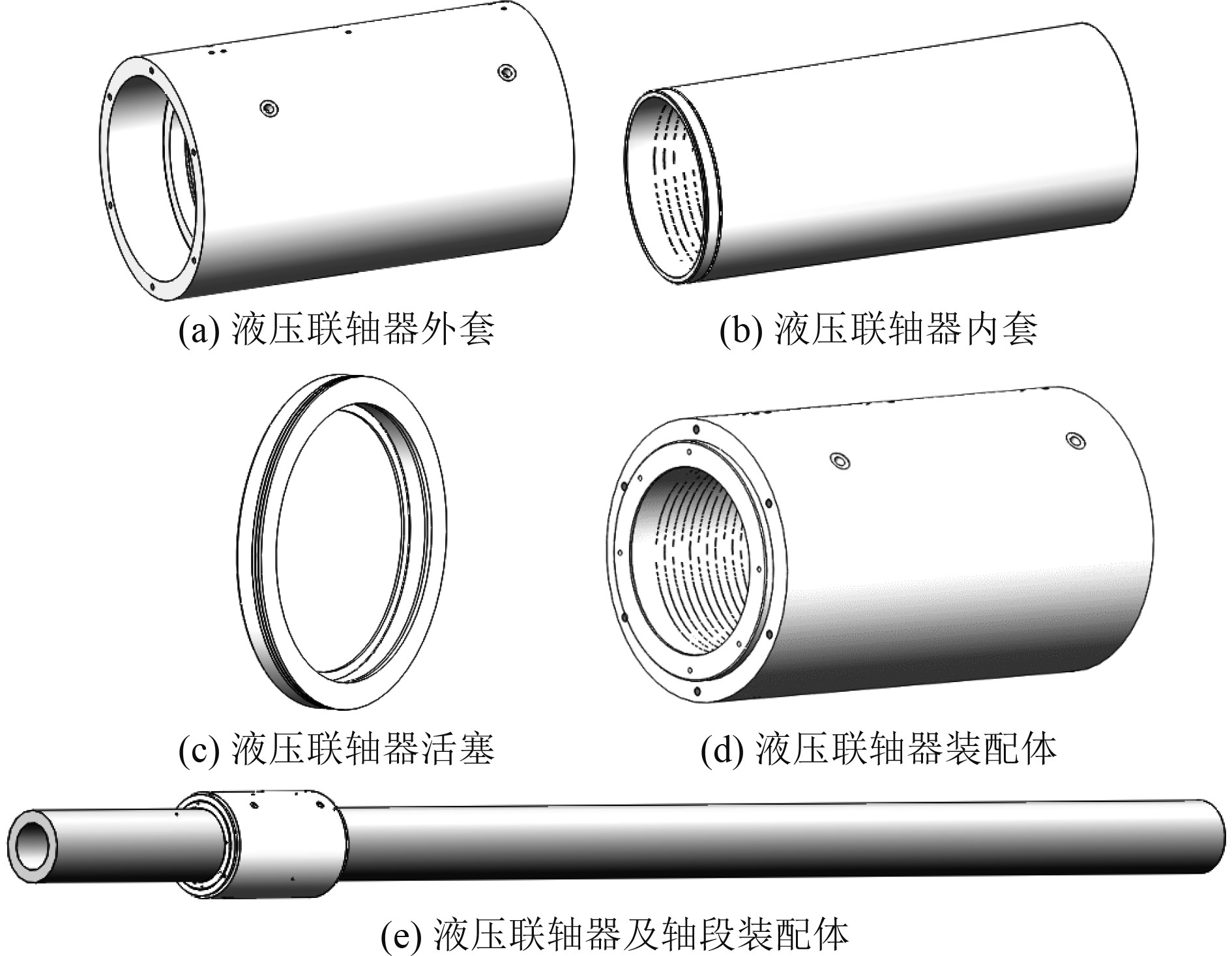 (a) 液压联轴器外套

(b) 液压联轴器内套

(c) 液压联轴器活塞

(d) 液压联轴器装配体

(e) 液压联轴器及轴段装配体