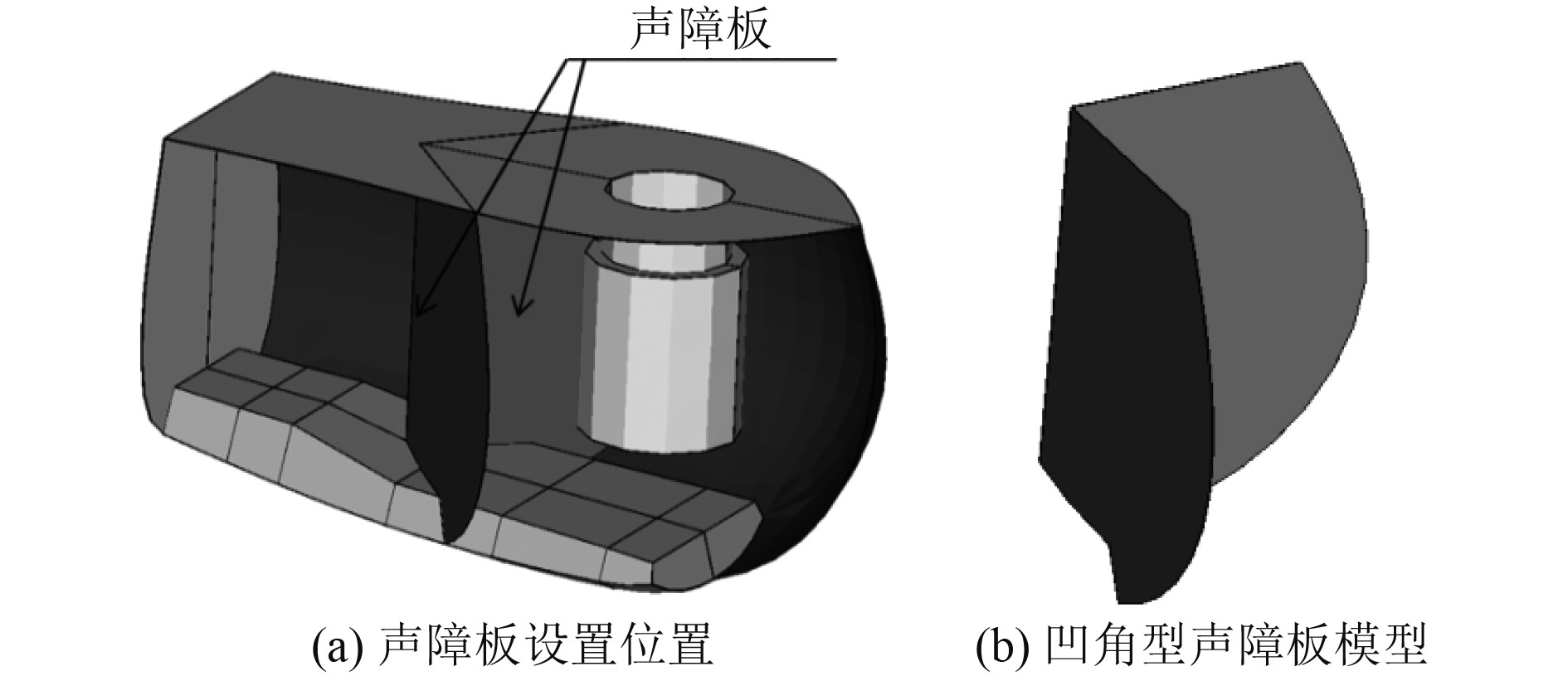 声障板

(a) 声障板设置位置

(b) 凹角型声障板模型