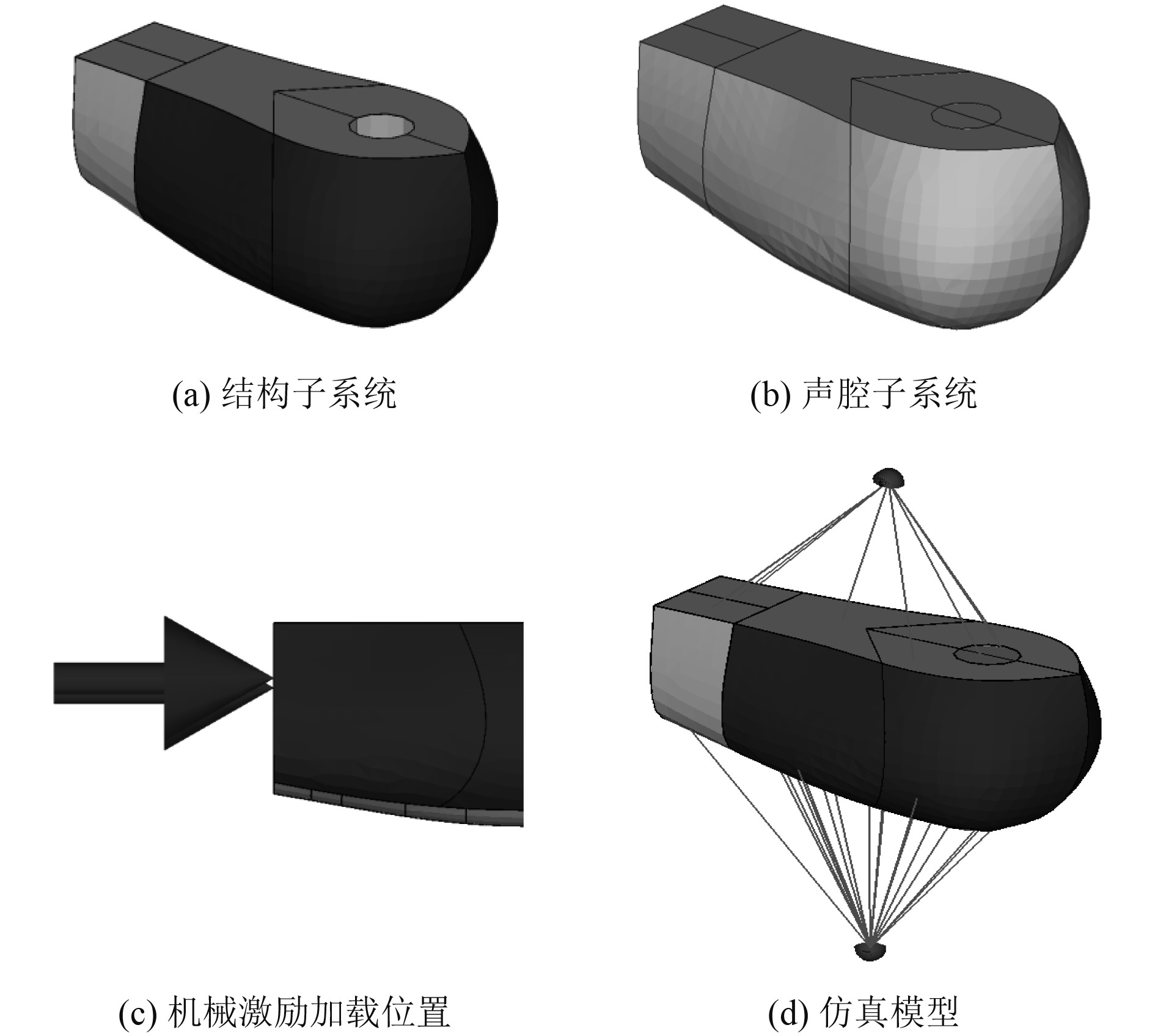 (a) 结构子系统

(b) 声腔子系统

(c) 机械激励加载位置

(d) 仿真模型