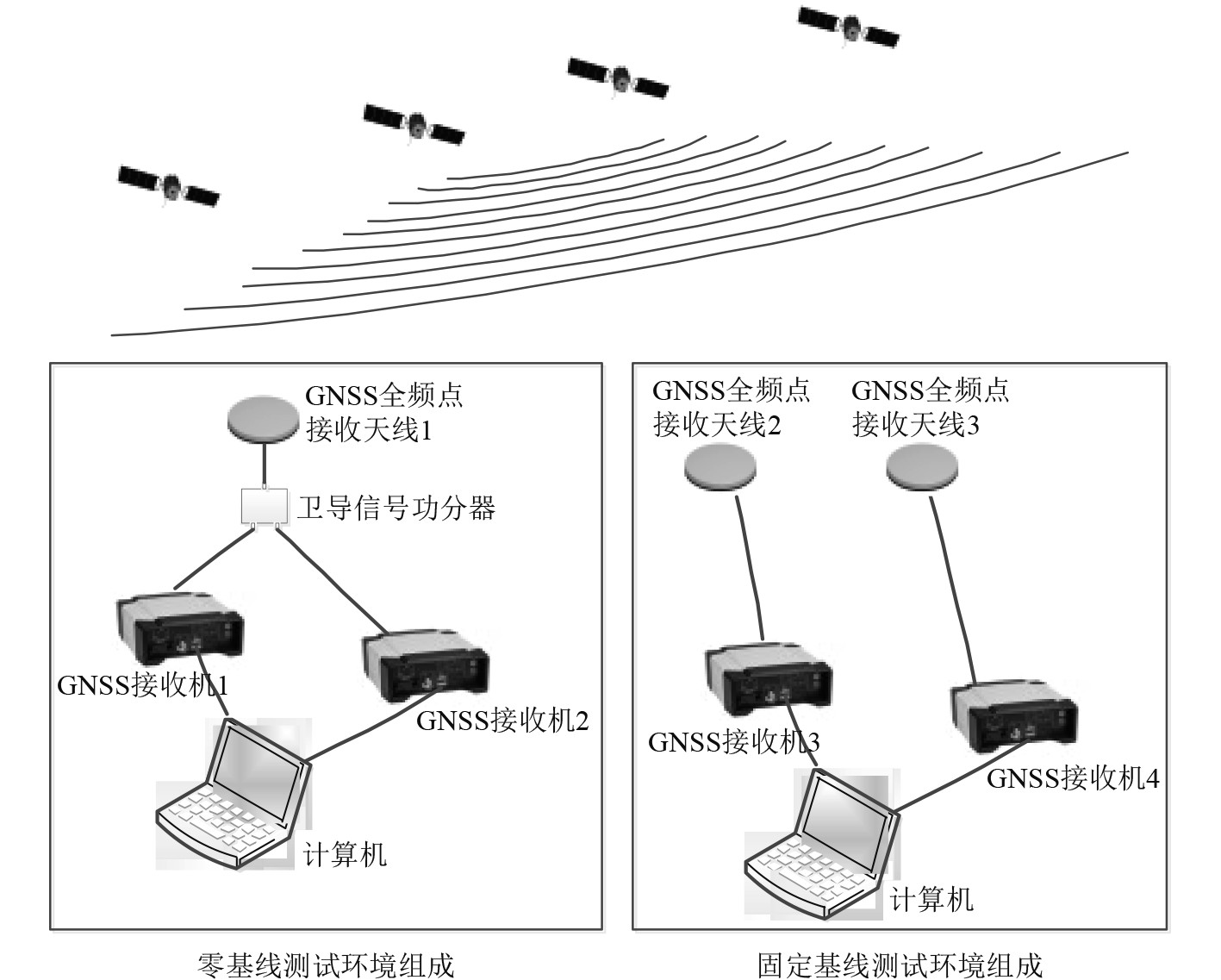 GNSS全频点接收天线1

卫导信号功分器

GNSS接收机1

GNSS接收机2

计算机

零基线测试环境组成

GNSS全频点接收天线2

GNSS全频点接收天线3

GNSS接收机3

GNSS接收机4

计算机

固定基线测试环境组成