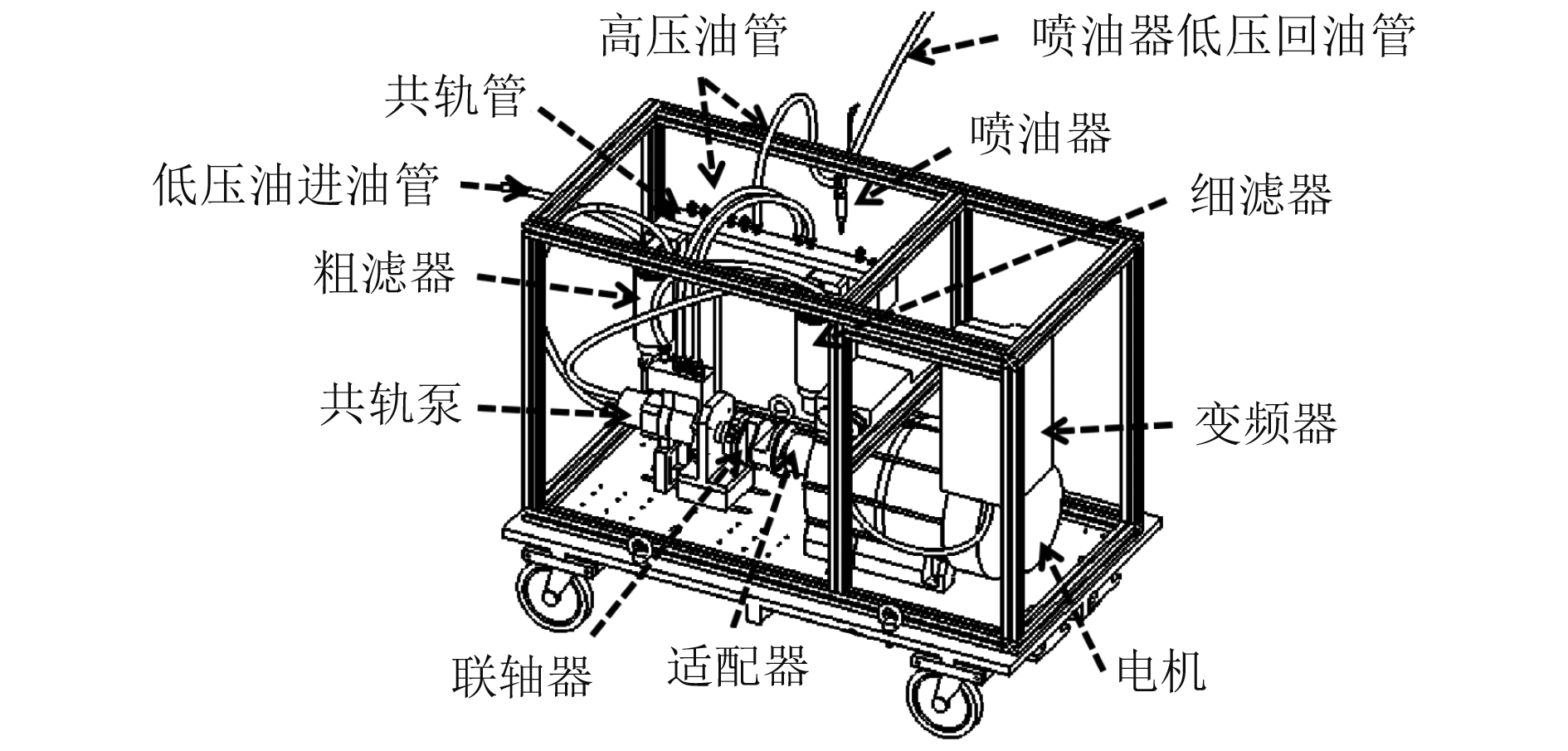 高压油管
喷油器低压回油管
共轨管
喷油器
低压油进油管
细滤器
粗滤器
共轨泵
变频器
联轴器
适配器
电机