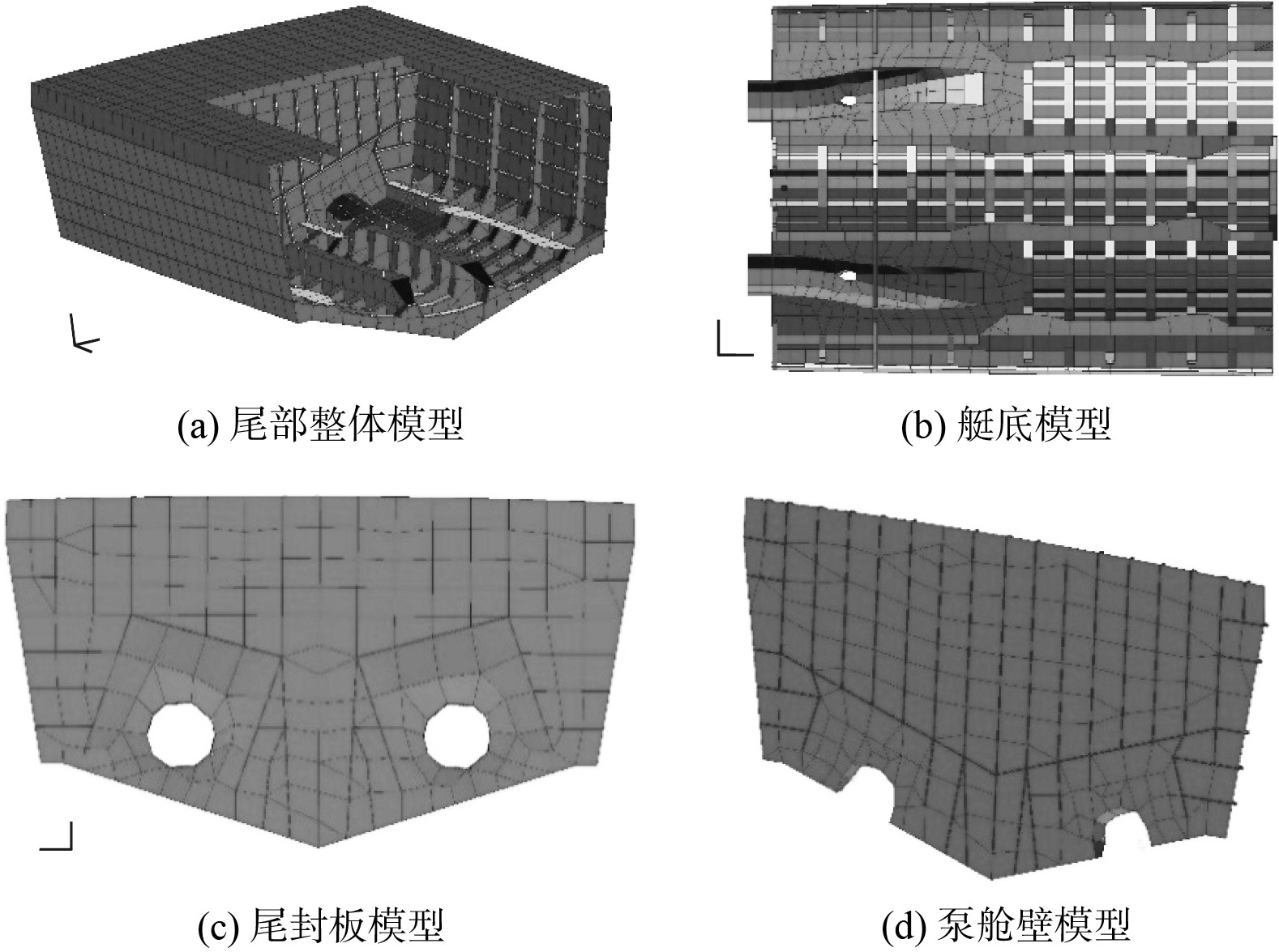 (a) 尾部整体模型

(b) 艇底模型

(c) 尾封板模型

(d) 泵舱壁模型