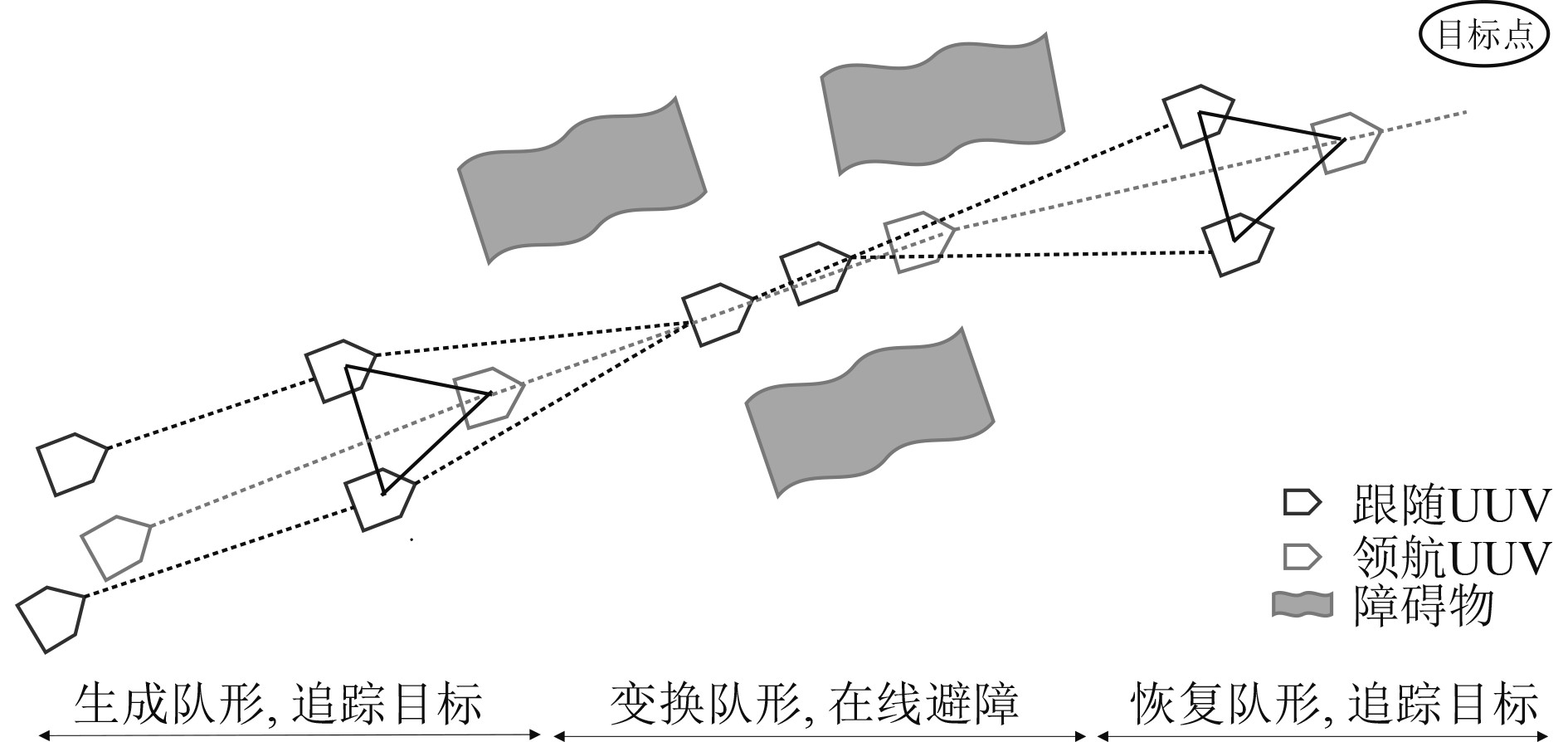 目标点

跟随UUV
领航UUV
障碍物

生成队形, 追踪目标
变换队形, 在线避障
恢复队形, 追踪目标