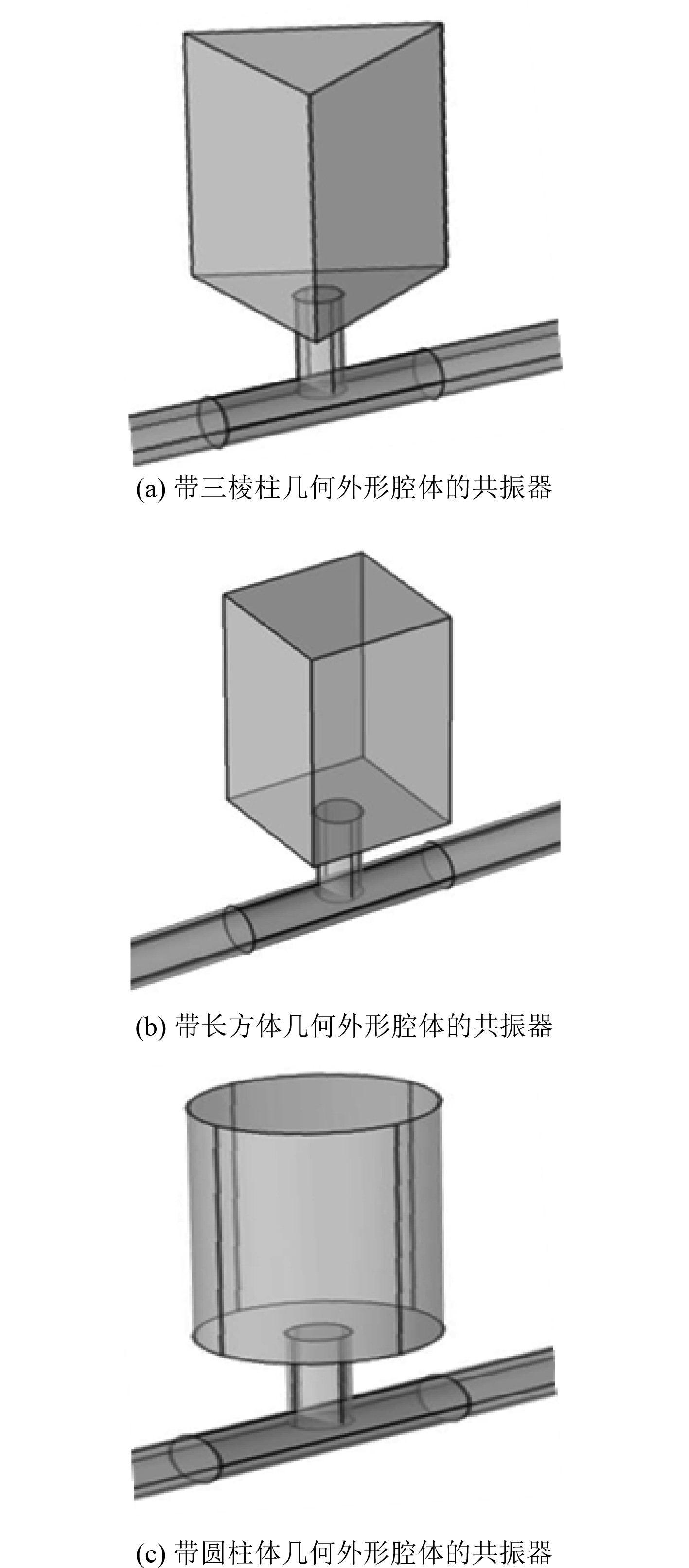 (a) 带三棱柱几何外形腔体的共振器

(b) 带长方体几何外形腔体的共振器

(c) 带圆柱体几何外形腔体的共振器