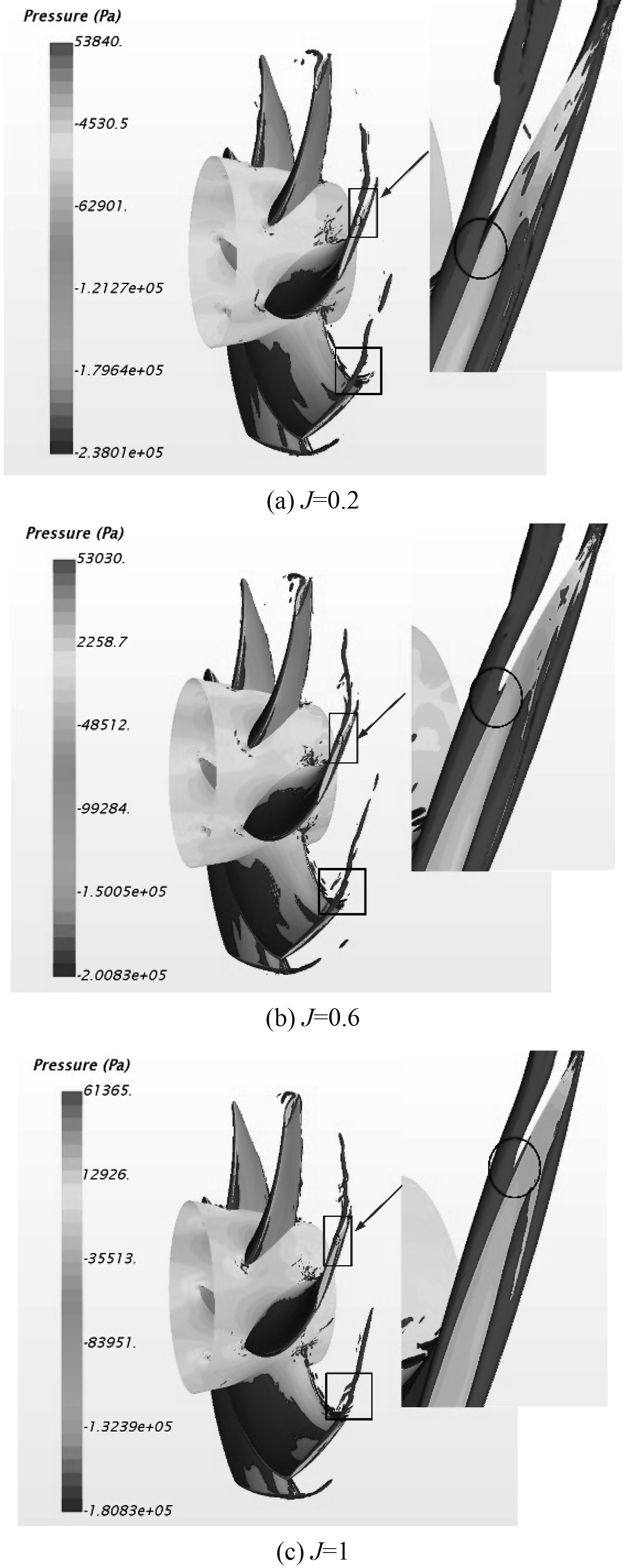 Pressure (Pa)

53840.

-4530.5

-62901.

-1.2127e+05

-1.7964e+05

-2.3801e+05

(a) $J$=0.2

Pressure (Pa)

53030.

2258.7

-48512.

-99284.

-1.5005e+05

-2.0083e+05

(b) $J$=0.6

Pressure (Pa)

61365.

12926.

-35513.

-83951.

-1.3239e+05

-1.8083e+05

(c) $J$=1