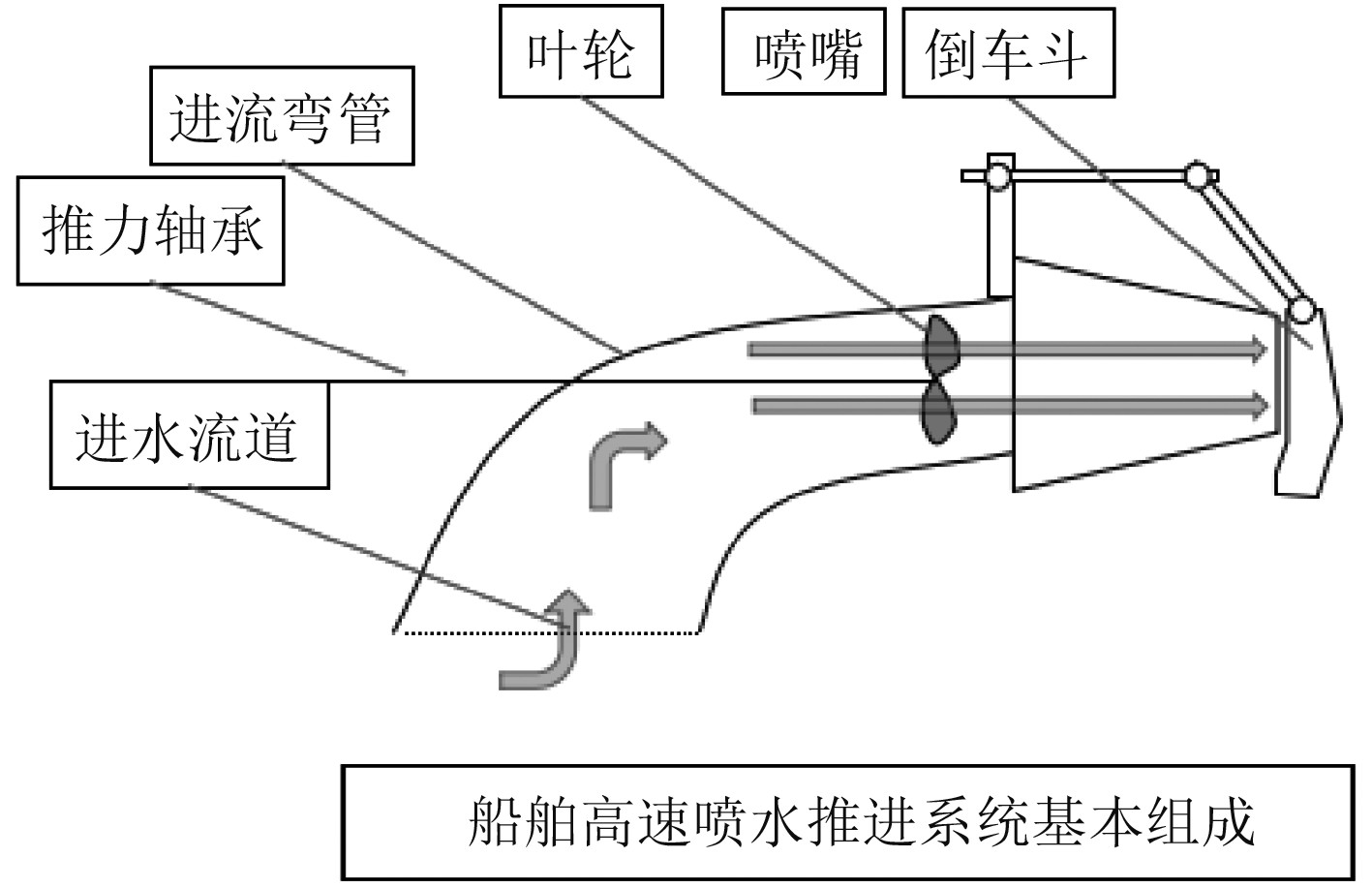 叶轮

喷嘴

倒车斗

进流弯管

推力轴承

进水流道

船舶高速喷水推进系统基本组成