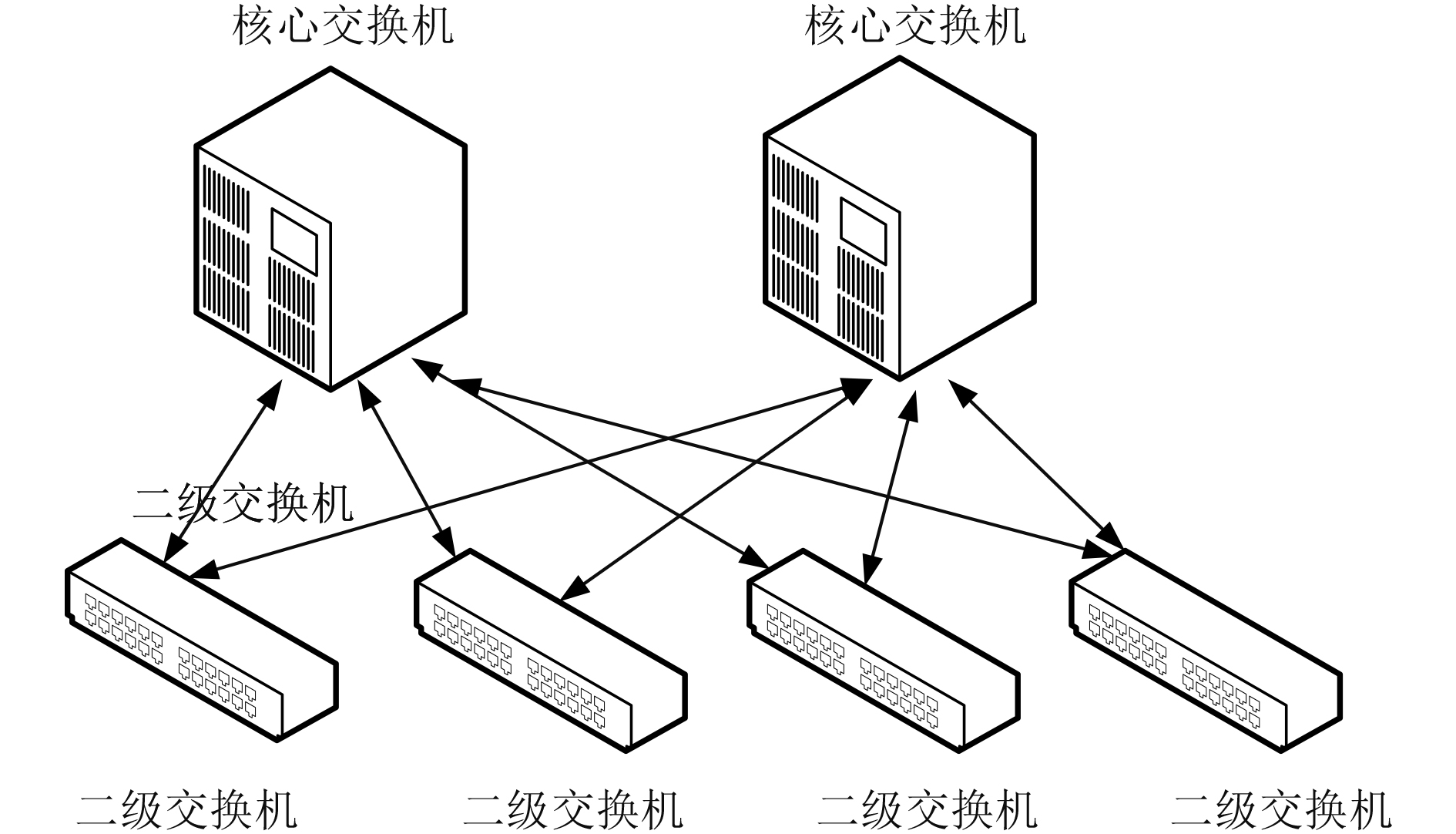 核心交换机

核心交换机

二级交换机

二级交换机

二级交换机

二级交换机

二级交换机