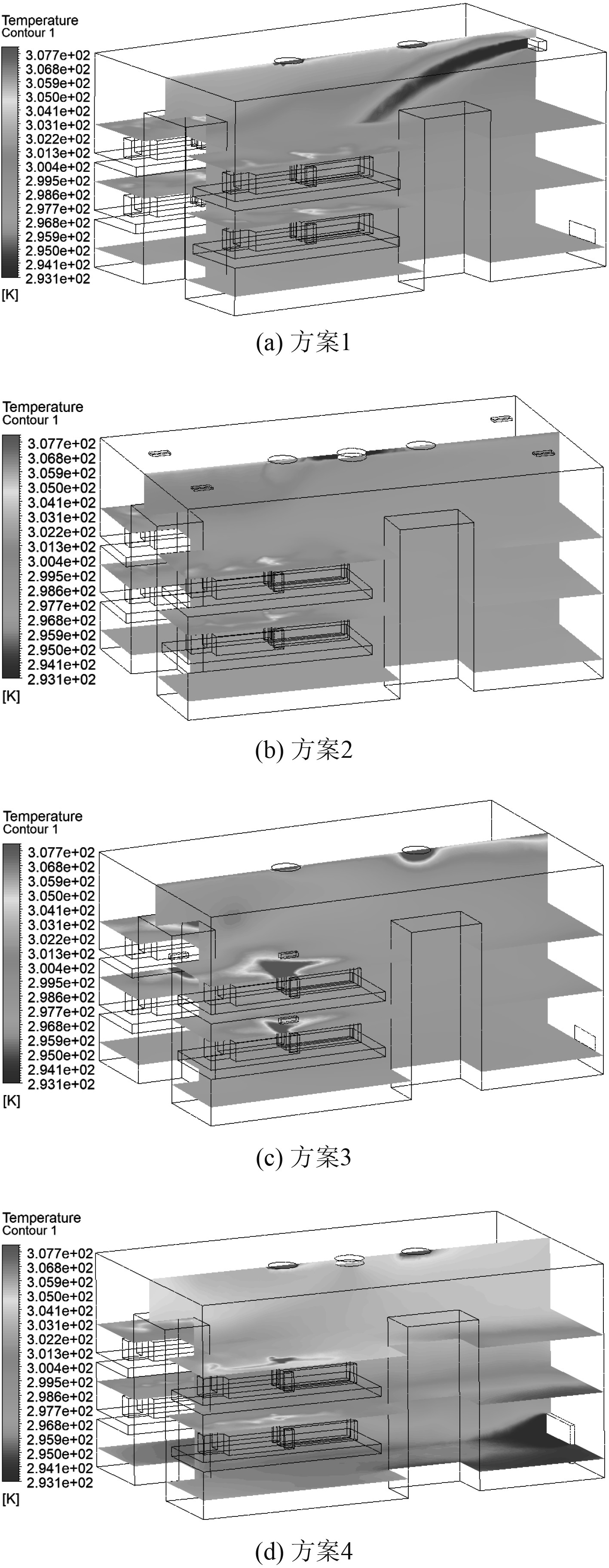 Temperature
Contour 1

3.077e+02
3.068e+02
3.059e+02
3.050e+02
3.041e+02
3.031e+02
3.022e+02
3.013e+02
3.004e+02
2.995e+02
2.986e+02
2.977e+02
2.968e+02
2.959e+02
2.950e+02
2.941e+02
2.931e+02
[K]

(a) 方案1

Temperature
Contour 1

3.077e+02
3.068e+02
3.059e+02
3.050e+02
3.041e+02
3.031e+02
3.022e+02
3.013e+02
3.004e+02
2.995e+02
2.986e+02
2.977e+02
2.968e+02
2.959e+02
2.950e+02
2.941e+02
2.931e+02
[K]

(b) 方案2

Temperature
Contour 1

3.077e+02
3.068e+02
3.059e+02
3.050e+02
3.041e+02
3.031e+02
3.022e+02
3.013e+02
3.004e+02
2.995e+02
2.986e+02
2.977e+02
2.968e+02
2.959e+02
2.950e+02
2.941e+02
2.931e+02
[K]

(c) 方案3

Temperature
Contour 1

3.077e+02
3.068e+02
3.059e+02
3.050e+02
3.041e+02
3.031e+02
3.022e+02
3.013e+02
3.004e+02
2.995e+02
2.986e+02
2.977e+02
2.968e+02
2.959e+02
2.950e+02
2.941e+02
2.931e+02
[K]

(d) 方案4