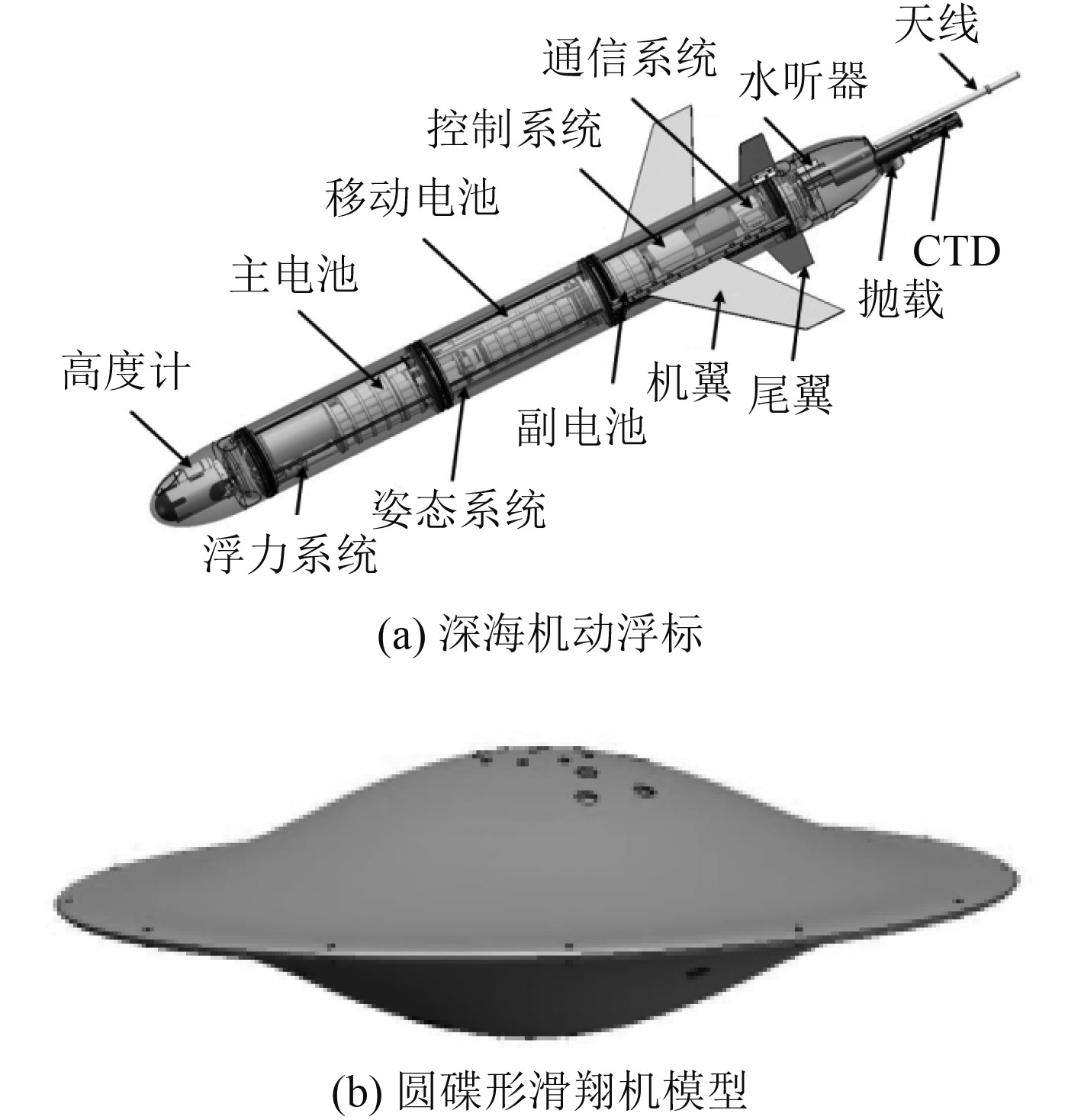 天线
通信系统
水听器
控制系统
移动电池
主电池
CTD
抛载
高度计
机翼
尾翼
副电池
姿态系统
浮力系统

(a) 深海机动浮标

(b) 圆碟形滑翔机模型