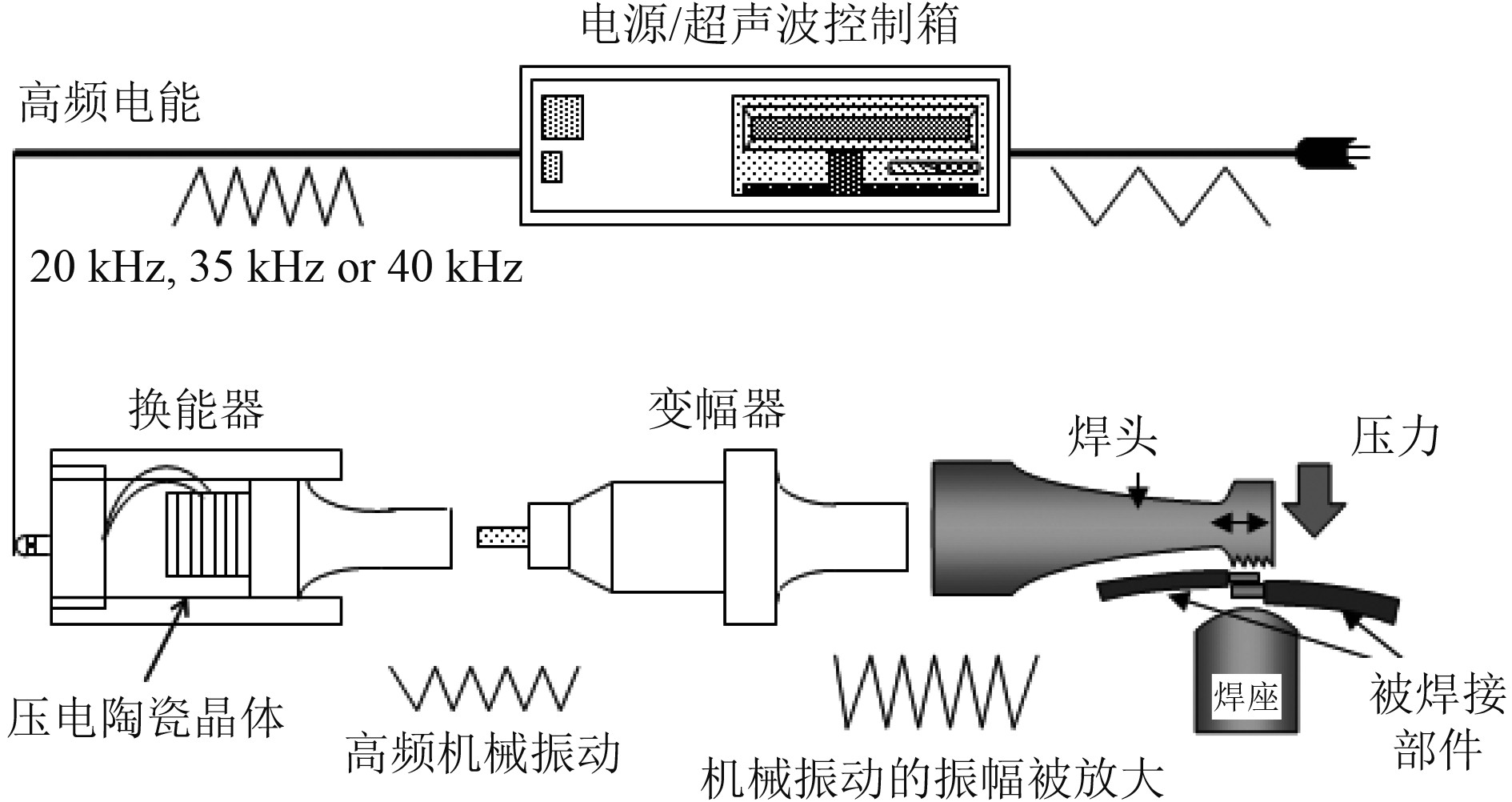 电源/超声波控制箱

高频电能

20 kHz, 35 kHz or 40 kHz

换能器

变幅器

焊头

压力

压电陶瓷晶体

高频机械振动

机械振动的振幅被放大

焊座

被焊接部件