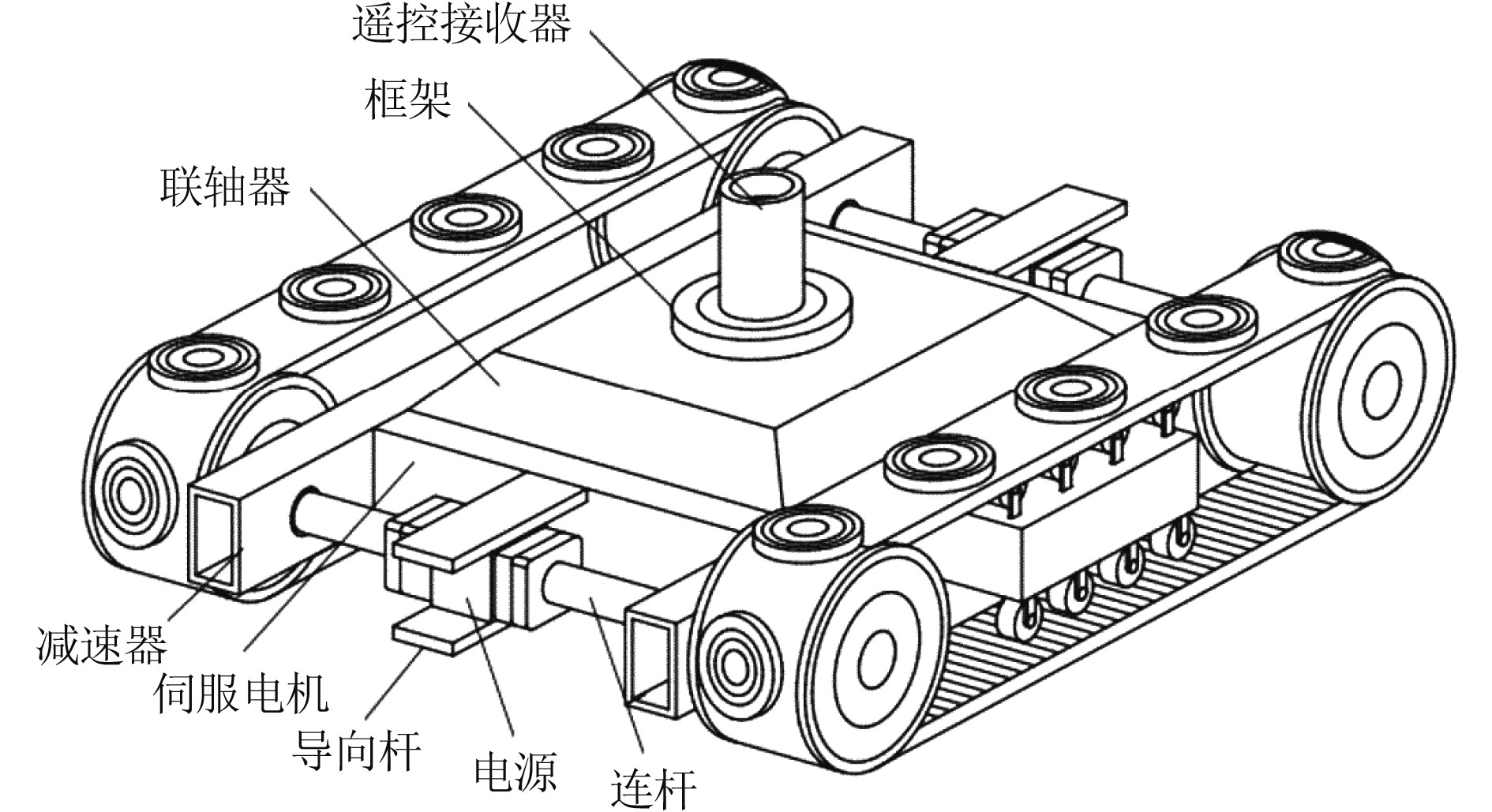 遥控接收器
框架
联轴器
减速器
伺服电机
导向杆
电源
连杆