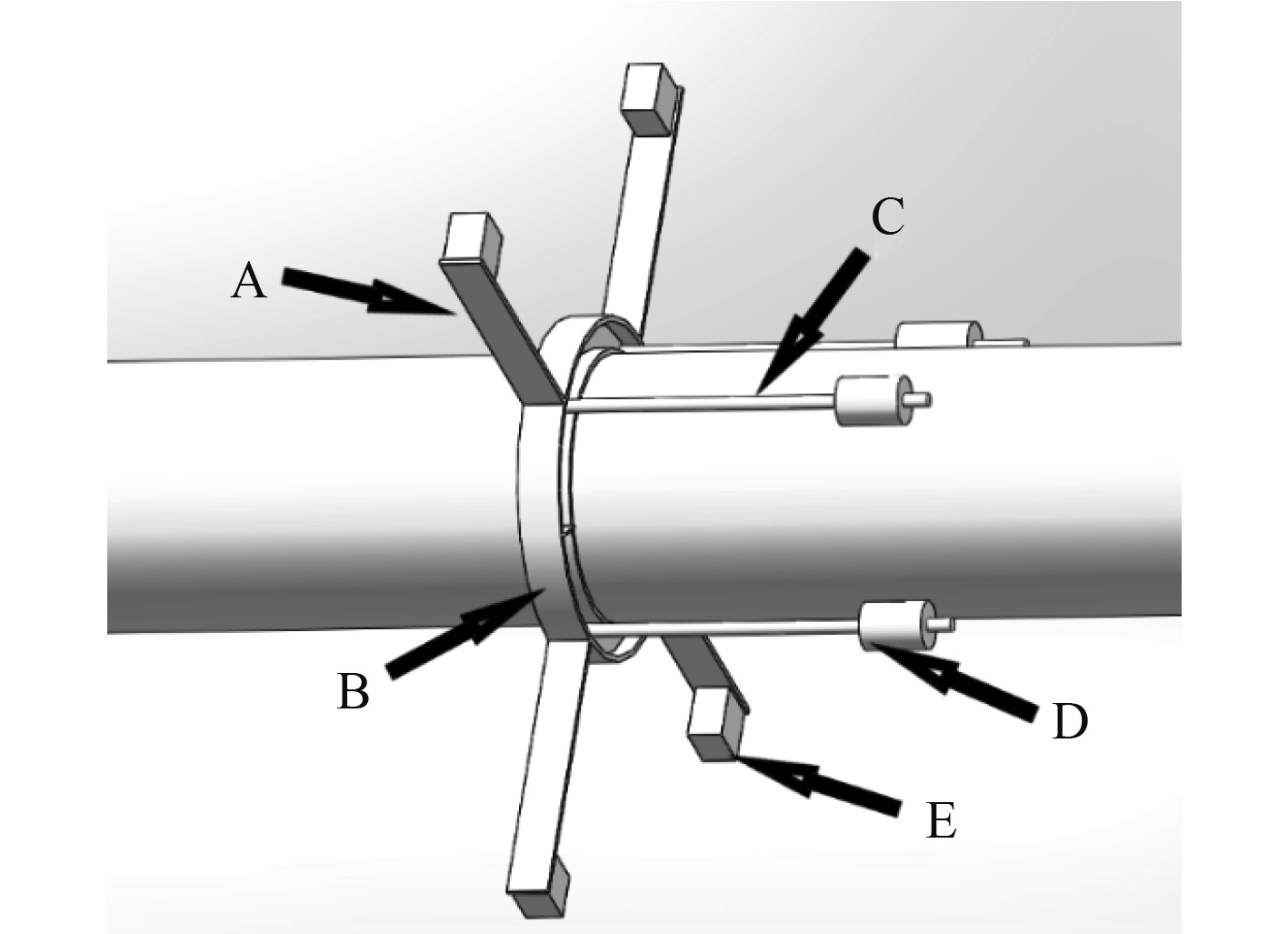 C
A
B
D
E