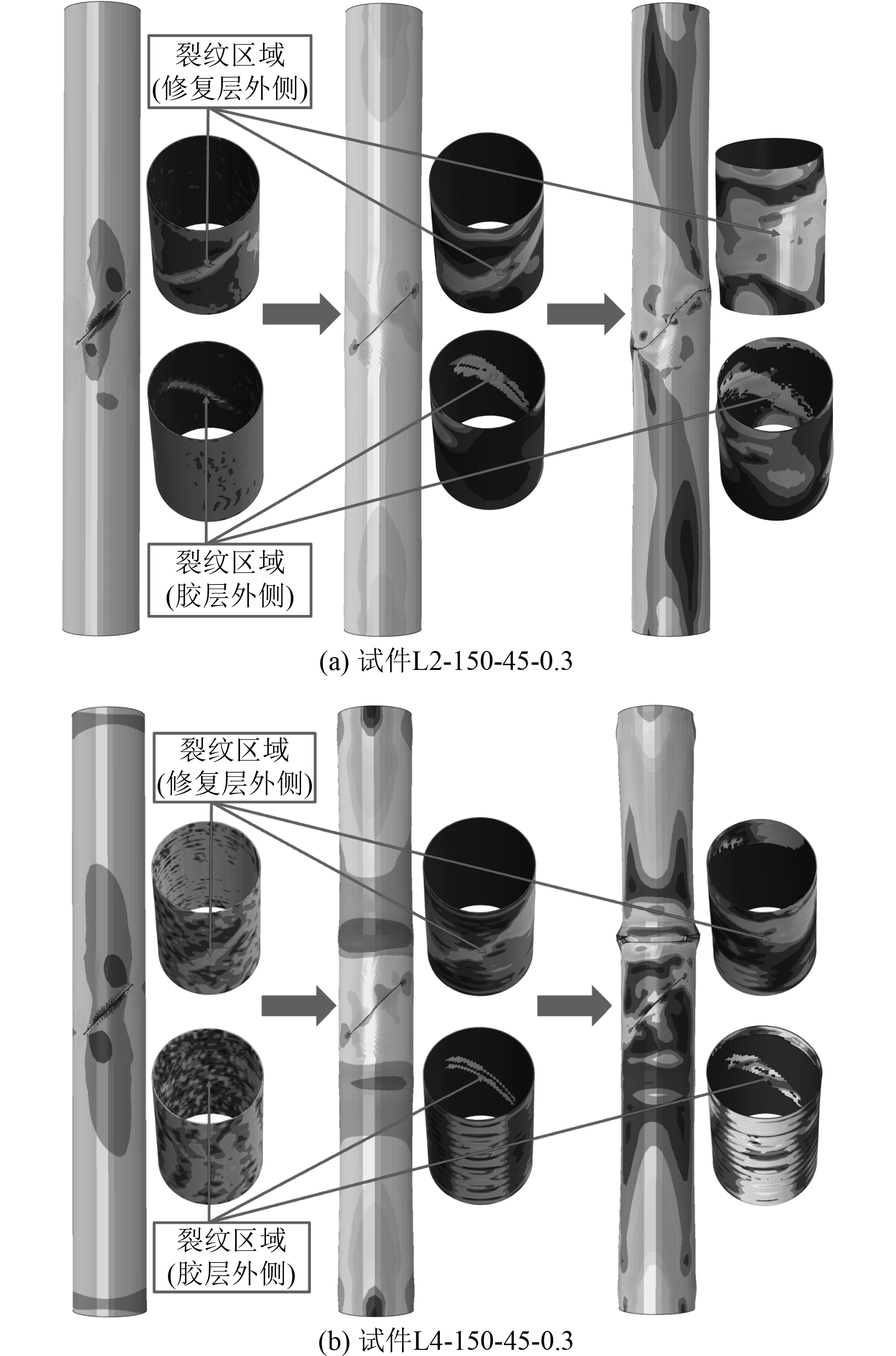 裂纹区域
(修复层外侧)

裂纹区域
(胶层外侧)

(a) 试件L2-150-45-0.3

裂纹区域
(修复层外侧)

裂纹区域
(胶层外侧)

(b) 试件L4-150-45-0.3