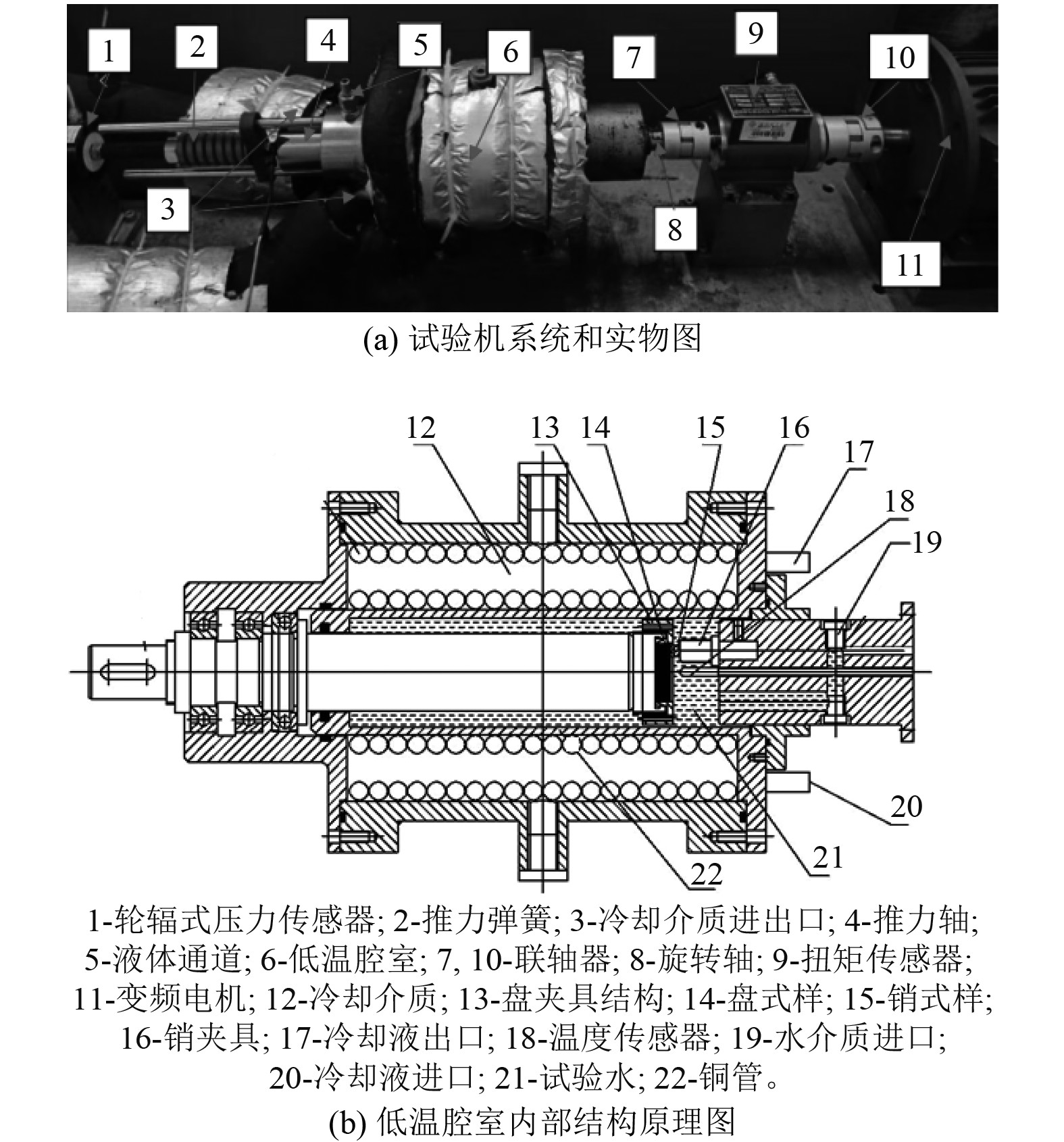 1
2
4
5
6
7
9
10
3
8
11

(a) 试验机系统和实物图

12
13
14
15
16
17
18
19
20
21
22

1-轮辐式压力传感器; 2-推力弹簧; 3-冷却介质进出口; 4-推力轴; 5-液体通道; 6-低温腔室; 7, 10-联轴器; 8-旋转轴; 9-扭矩传感器; 11-变频电机; 12-冷却介质; 13-盘夹具结构; 14-盘式样; 15-销式样; 16-销夹具; 17-冷却液出口; 18-温度传感器; 19-水介质进口; 20-冷却液进口; 21-试验水; 22-铜管。

(b) 低温腔室内部结构原理图