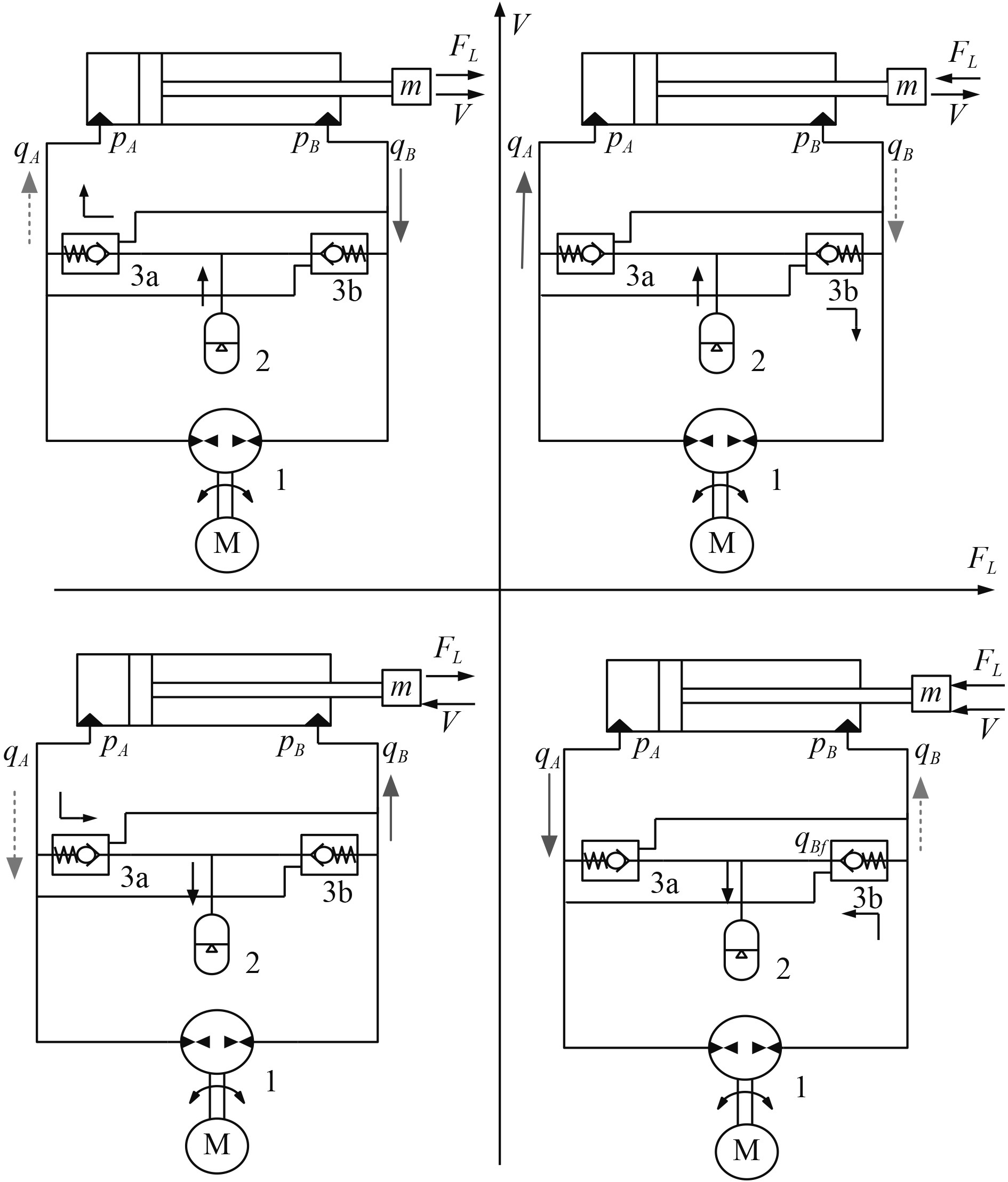 $V$

$F_L$
$m$
$V$
$q_A$ $p_A$ $p_B$ $q_B$
3a 3b
2
1
M

$F_L$
$m$
$V$
$q_A$ $p_A$ $p_B$ $q_B$
3a 3b
2
1
M

$F_L$

$F_L$
$m$
$V$
$q_A$ $p_A$ $p_B$ $q_B$
3a 3b
2
1
M

$F_L$
$m$
$V$
$q_A$ $p_A$ $p_B$ $q_B$
$q_{Bf}$
3a 3b
2
1
M