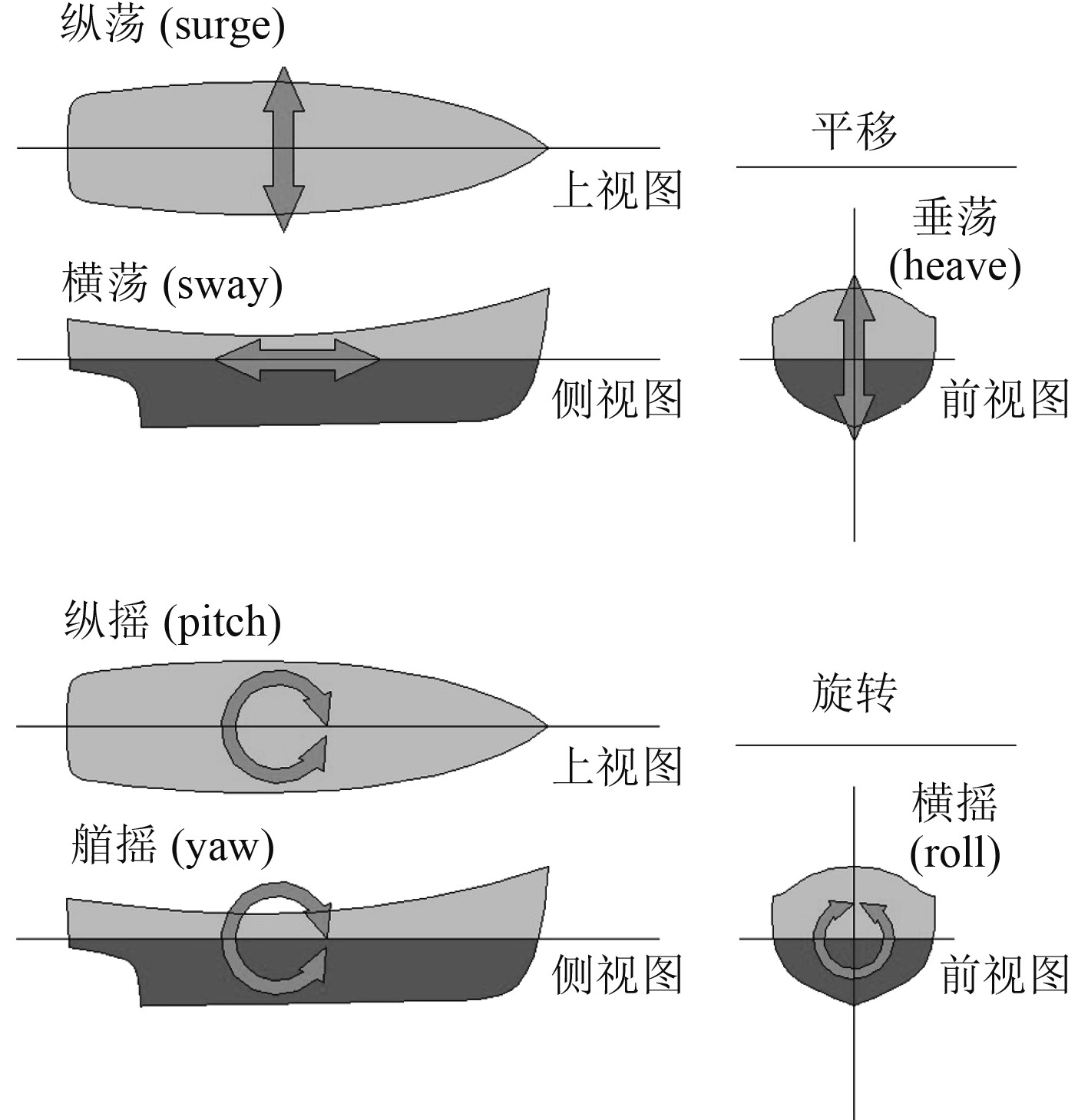 纵荡 (surge)

上视图

横荡 (sway)

侧视图

平移

垂荡 (heave)

前视图

纵摇 (pitch)

上视图

艏摇 (yaw)

侧视图

旋转

横摇 (roll)

前视图