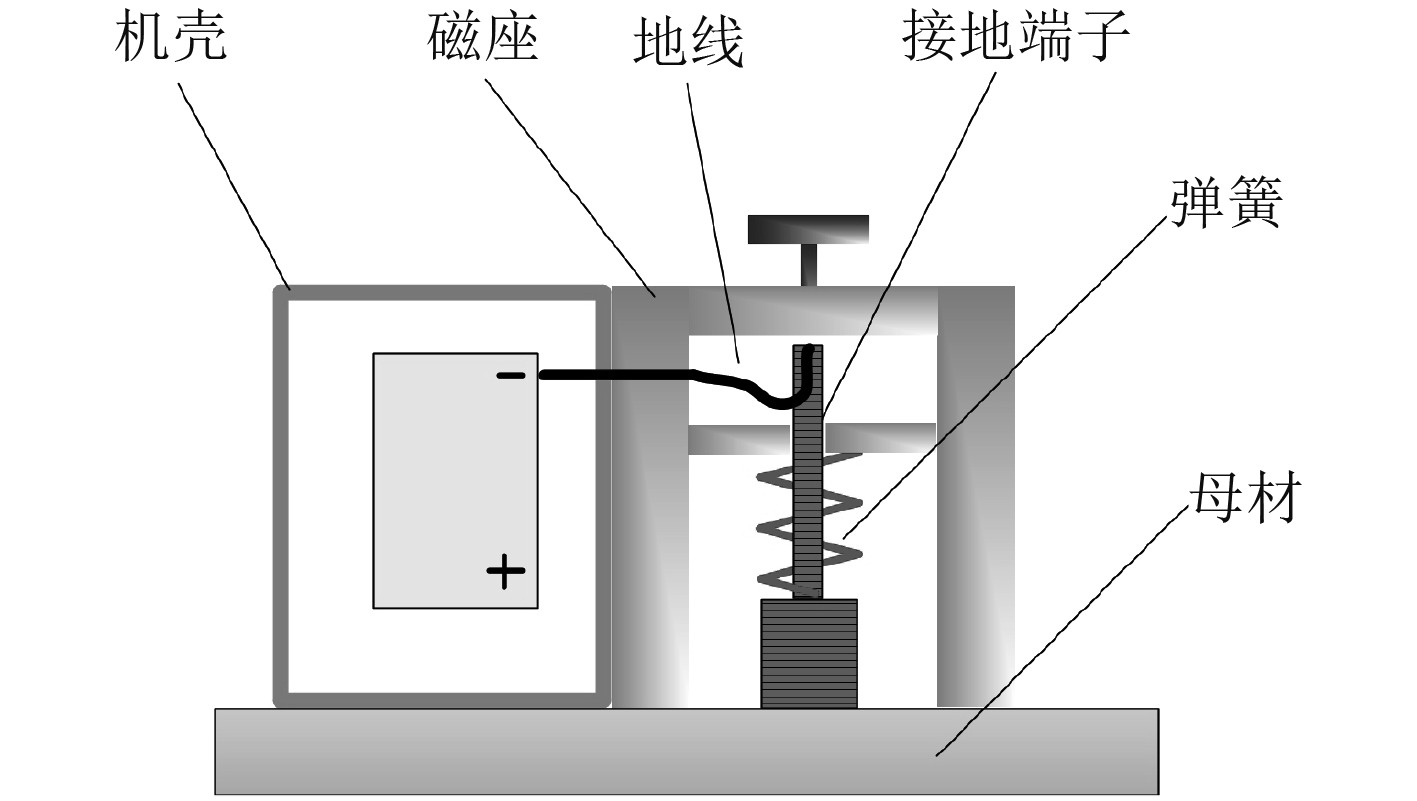 机壳

磁座

地线

接地端子

弹簧

母材

−

+