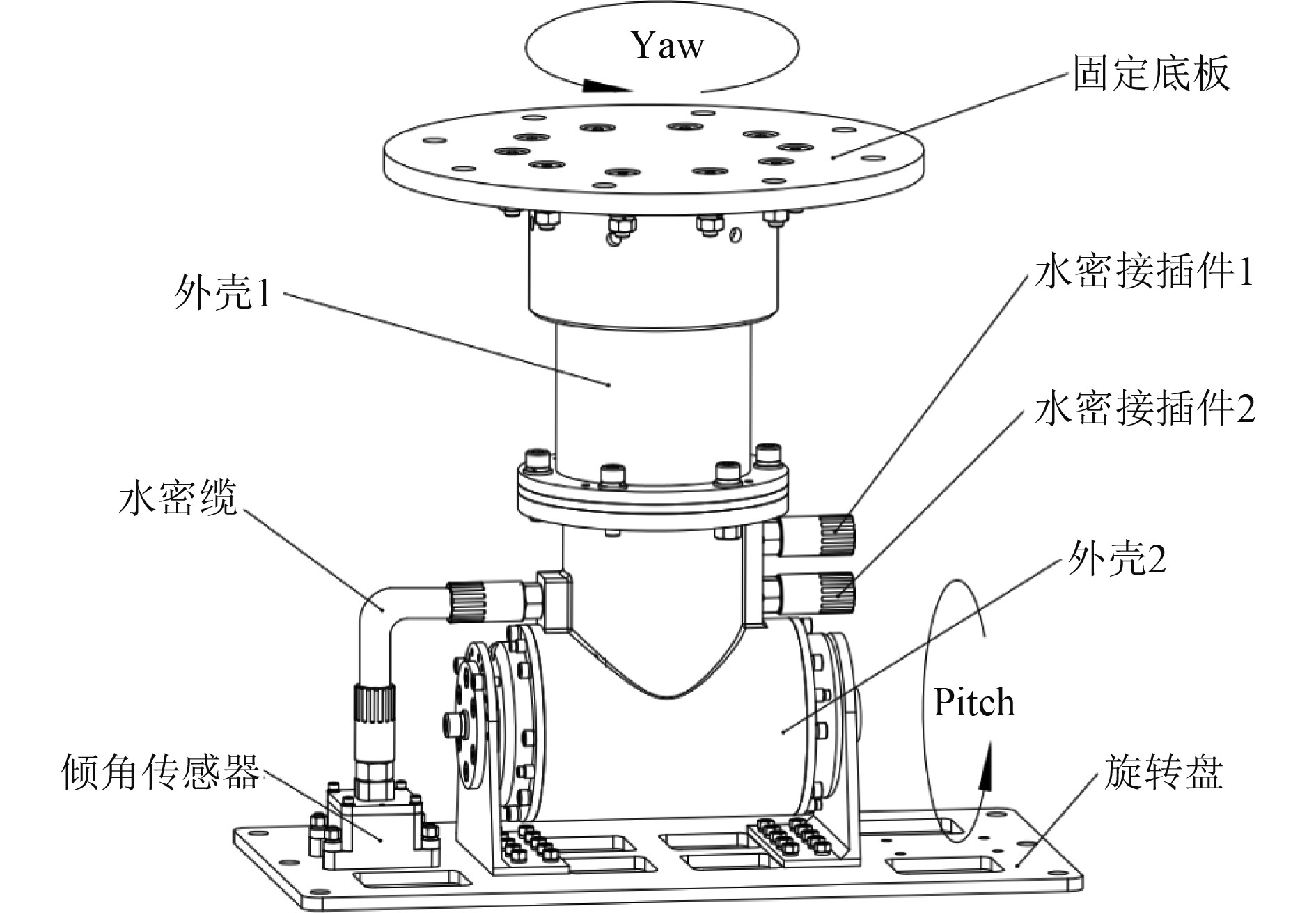 Yaw

固定底板

外壳1

水密接插件1

水密接插件2

水密缆

外壳2

Pitch

倾角传感器

旋转盘